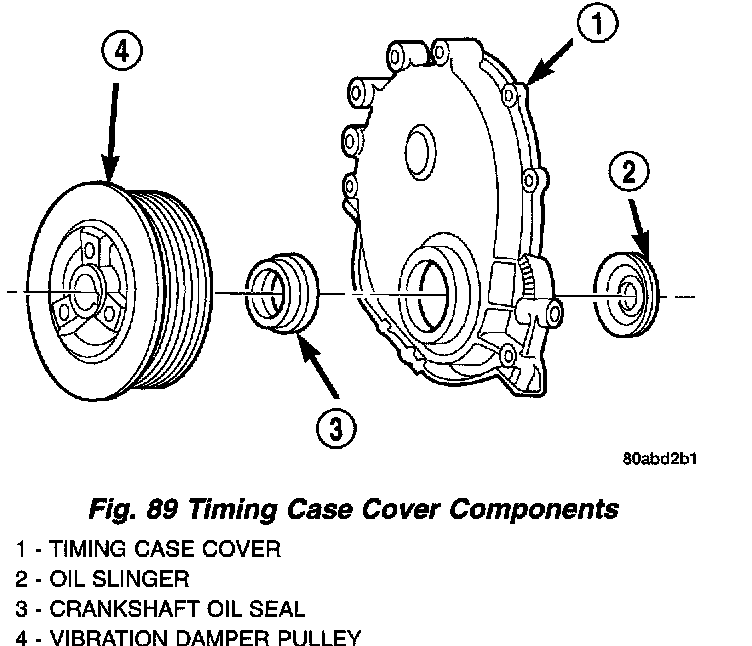 4

1

2

3

80abd2b1

Fig. 89 Timing Case Cover Components

1 - TIMING CASE COVER
2 - OIL SLINGER
3 - CRANKSHAFT OIL SEAL
4 - VIBRATION DAMPER PULLEY