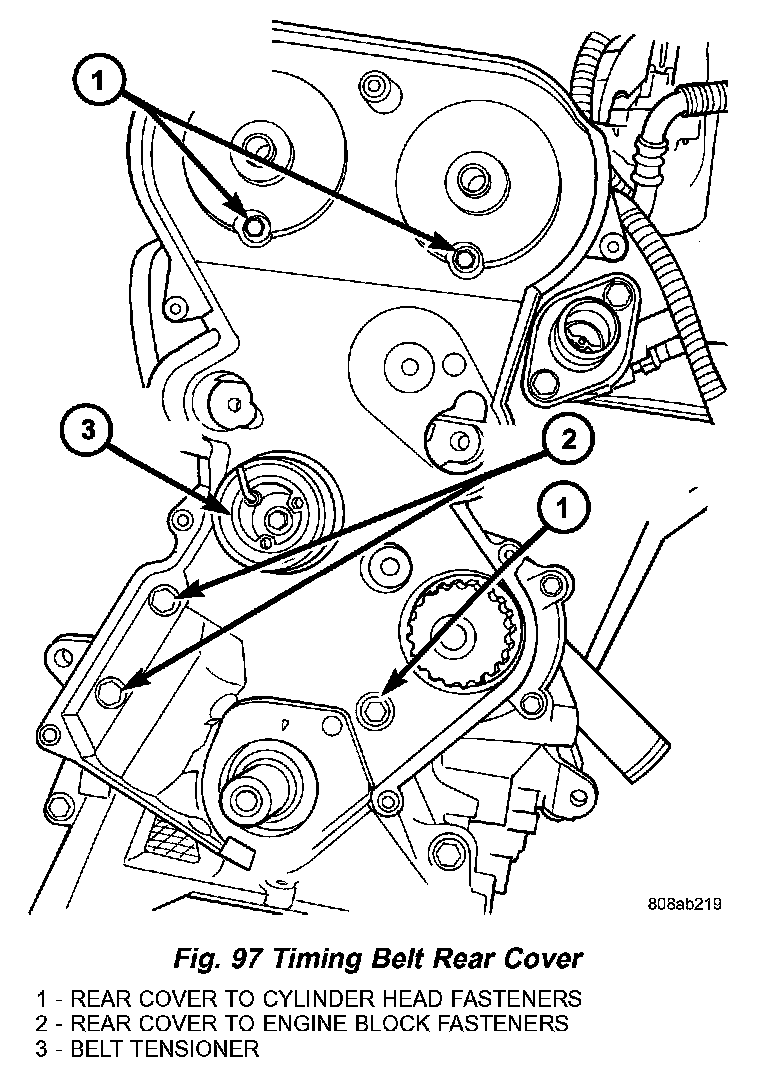 1

3

2

1

808ab219

Fig. 97 Timing Belt Rear Cover

1 - REAR COVER TO CYLINDER HEAD FASTENERS
2 - REAR COVER TO ENGINE BLOCK FASTENERS
3 - BELT TENSIONER