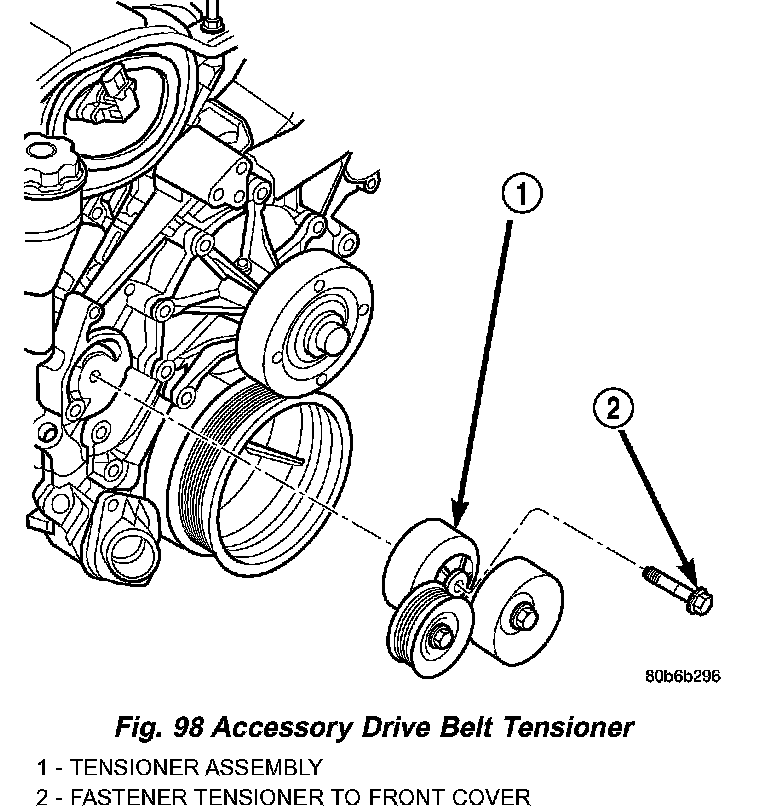 1

2

80b6b296

Fig. 98 Accessory Drive Belt Tensioner

1 - TENSIONER ASSEMBLY
2 - FASTENER TENSIONER TO FRONT COVER