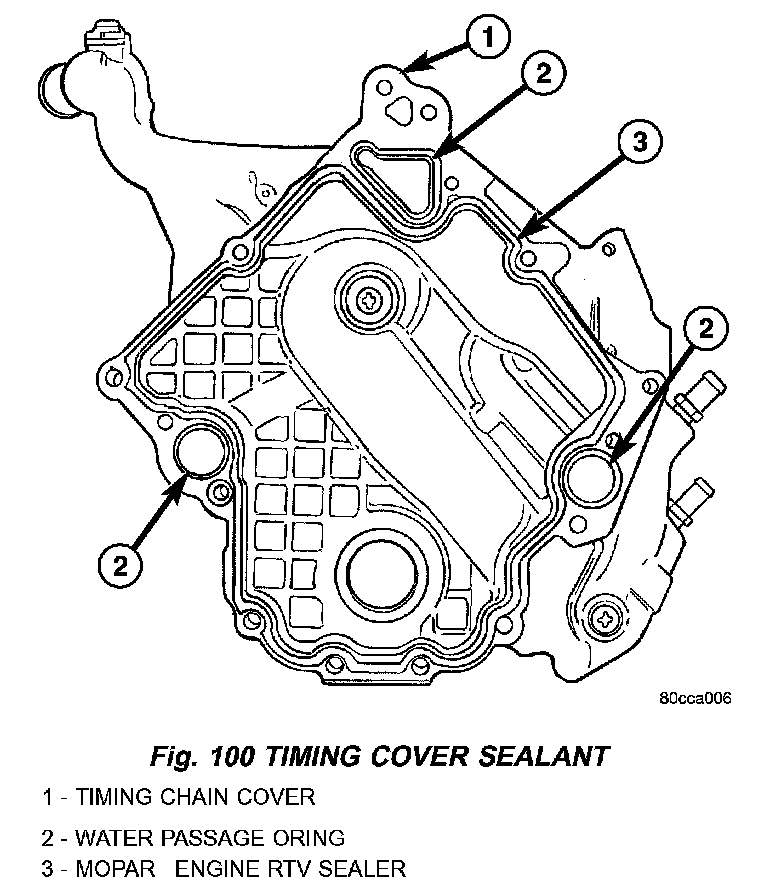 1

2

3

2

2

80cca006

Fig. 100 TIMING COVER SEALANT

1 - TIMING CHAIN COVER

2 - WATER PASSAGE ORING

3 - MOPAR ENGINE RTV SEALER