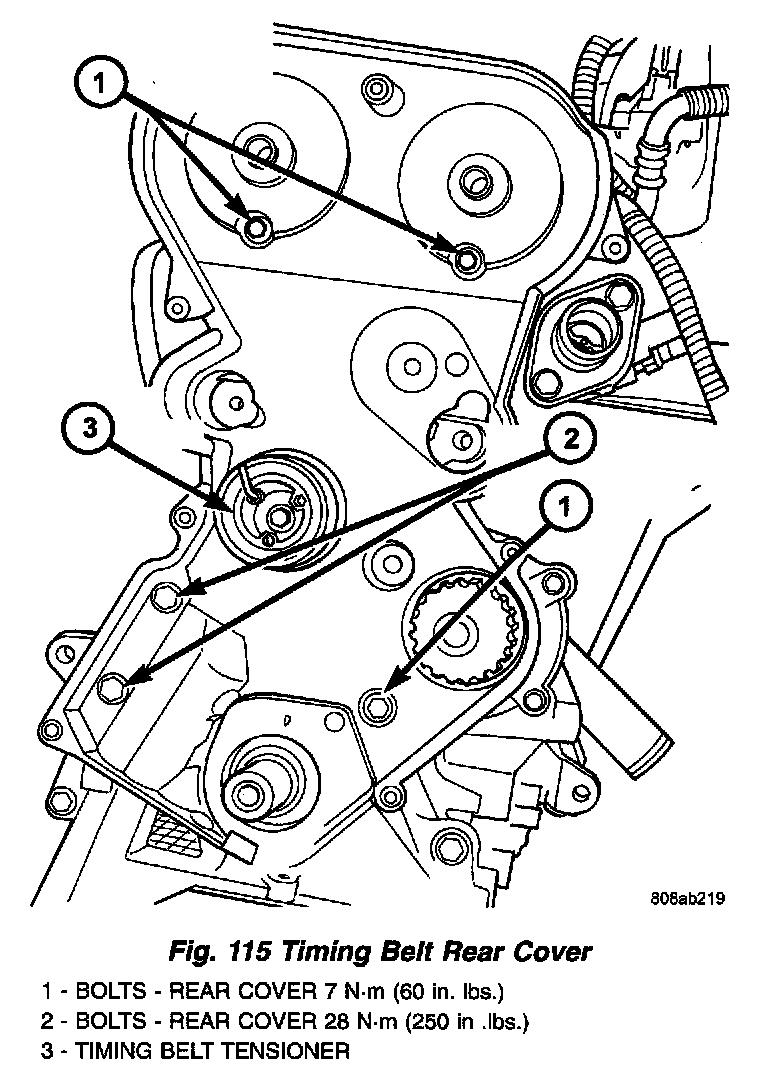 1

3

2

1

806ab219

Fig. 115 Timing Belt Rear Cover

1 - BOLTS - REAR COVER 7 N·m (60 in. lbs.)
2 - BOLTS - REAR COVER 28 N·m (250 in .lbs.)
3 - TIMING BELT TENSIONER