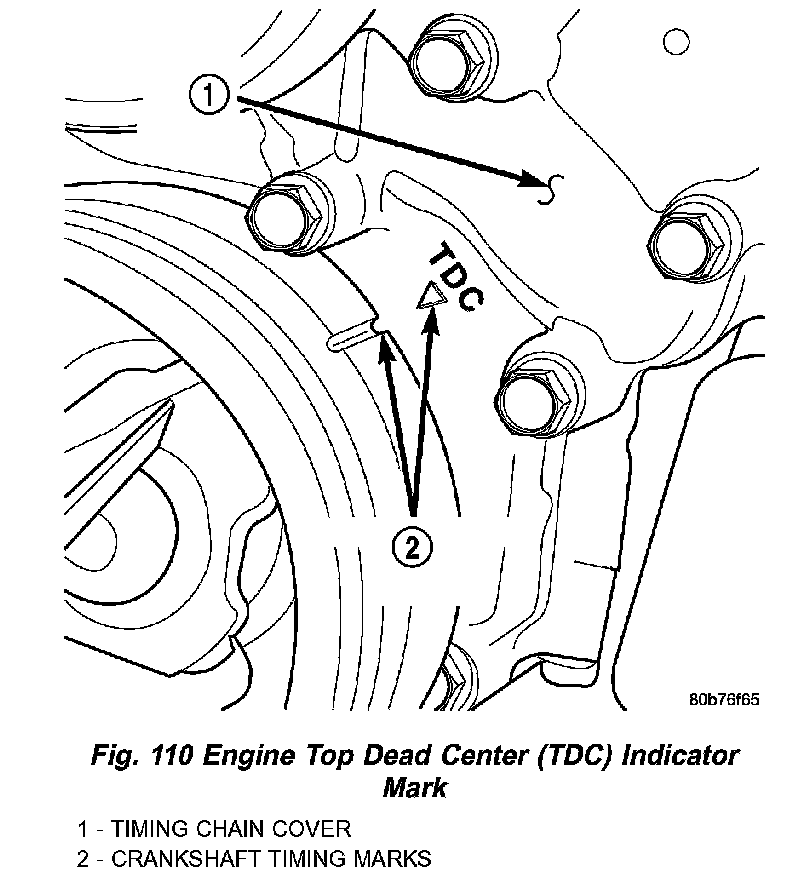 1

TDC

2

80b76f65

Fig. 110 Engine Top Dead Center (TDC) Indicator Mark

1 - TIMING CHAIN COVER
2 - CRANKSHAFT TIMING MARKS