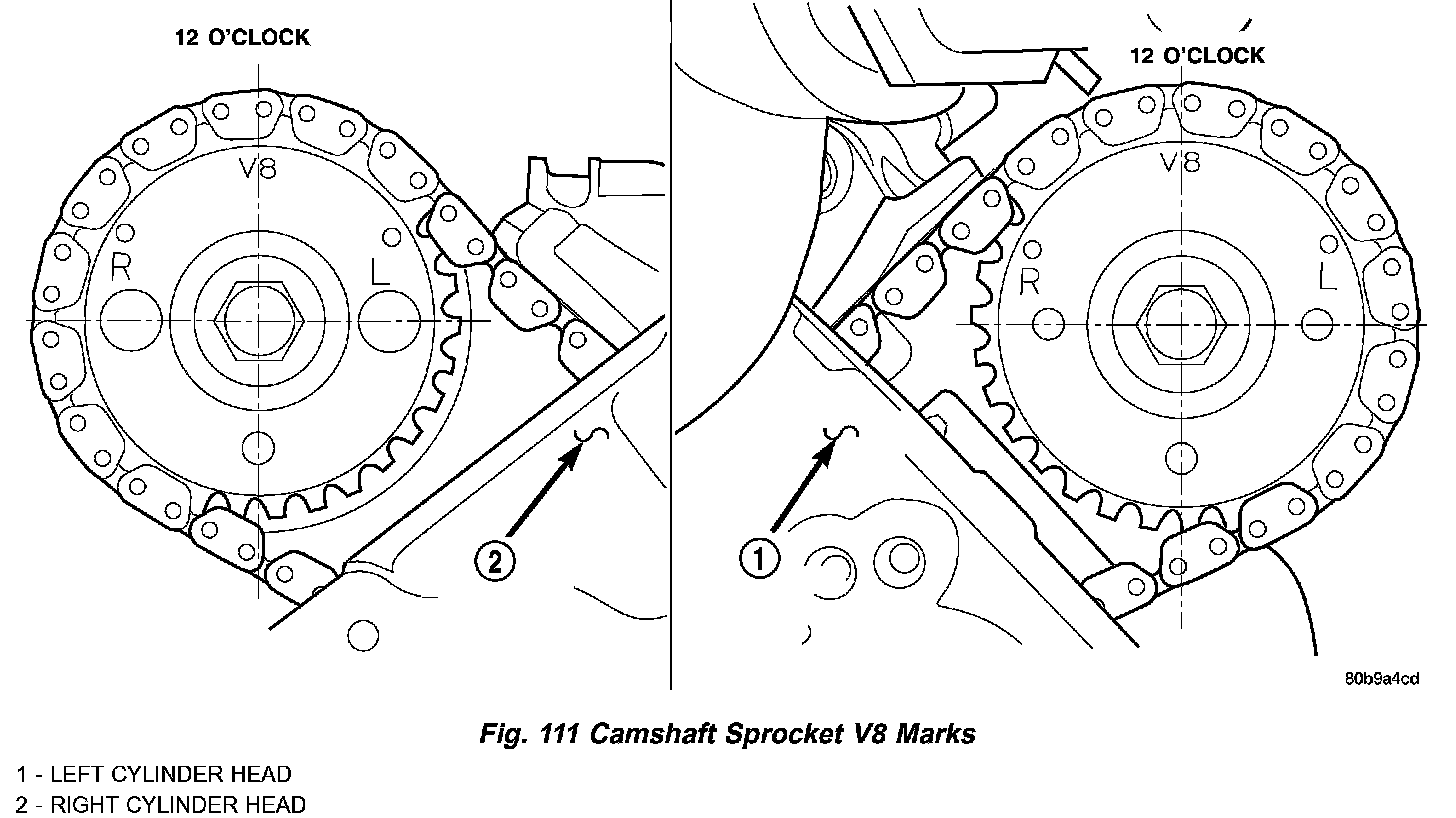 12 O'CLOCK

V8

R

L

2

12 O'CLOCK

V8

R

L

1

80b9a4cd

Fig. 111 Camshaft Sprocket V8 Marks

1 - LEFT CYLINDER HEAD
2 - RIGHT CYLINDER HEAD