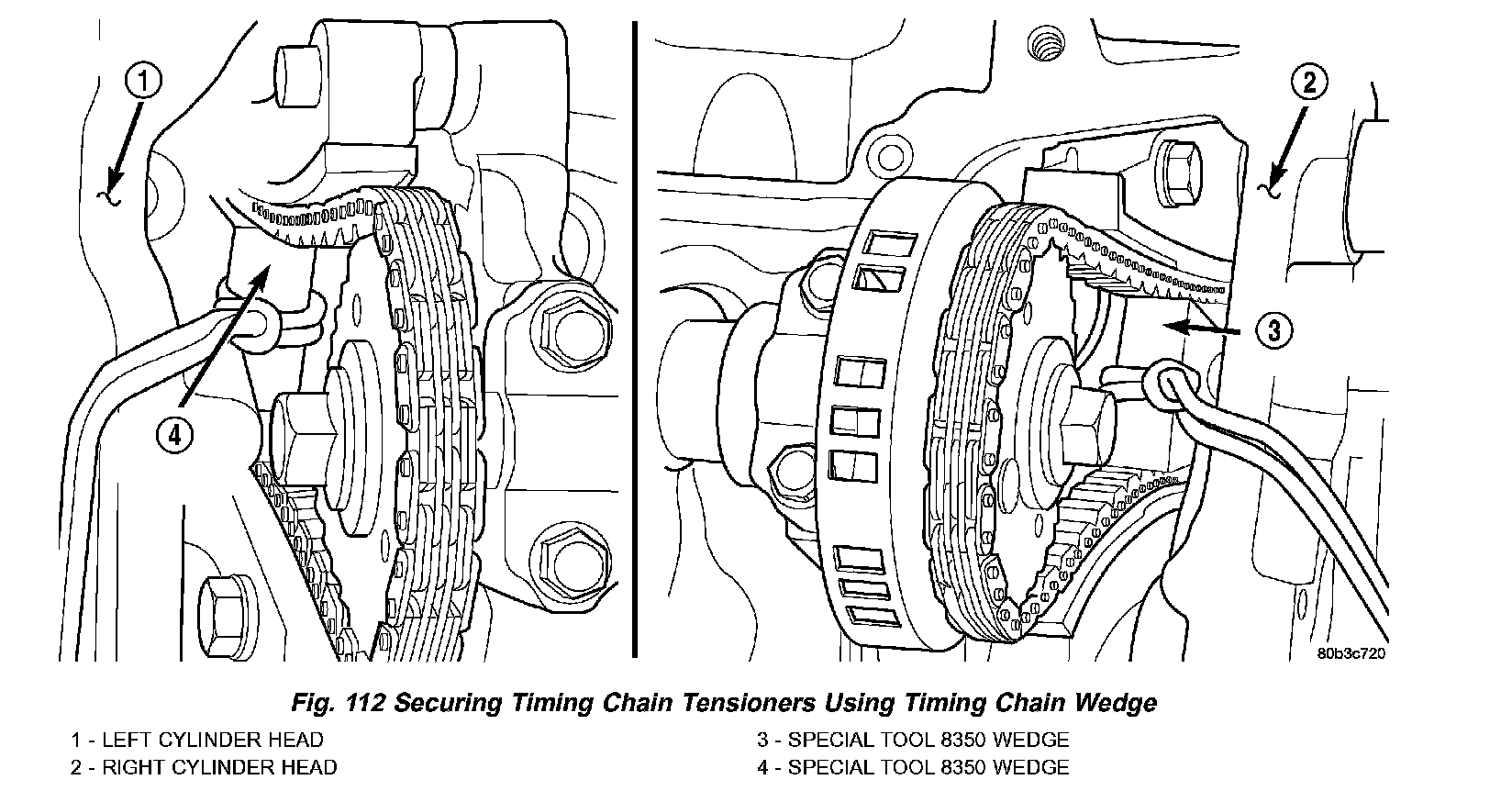 1

4

2

3

80b3c720

Fig. 112 Securing Timing Chain Tensioners Using Timing Chain Wedge

1 - LEFT CYLINDER HEAD
2 - RIGHT CYLINDER HEAD

3 - SPECIAL TOOL 8350 WEDGE
4 - SPECIAL TOOL 8350 WEDGE