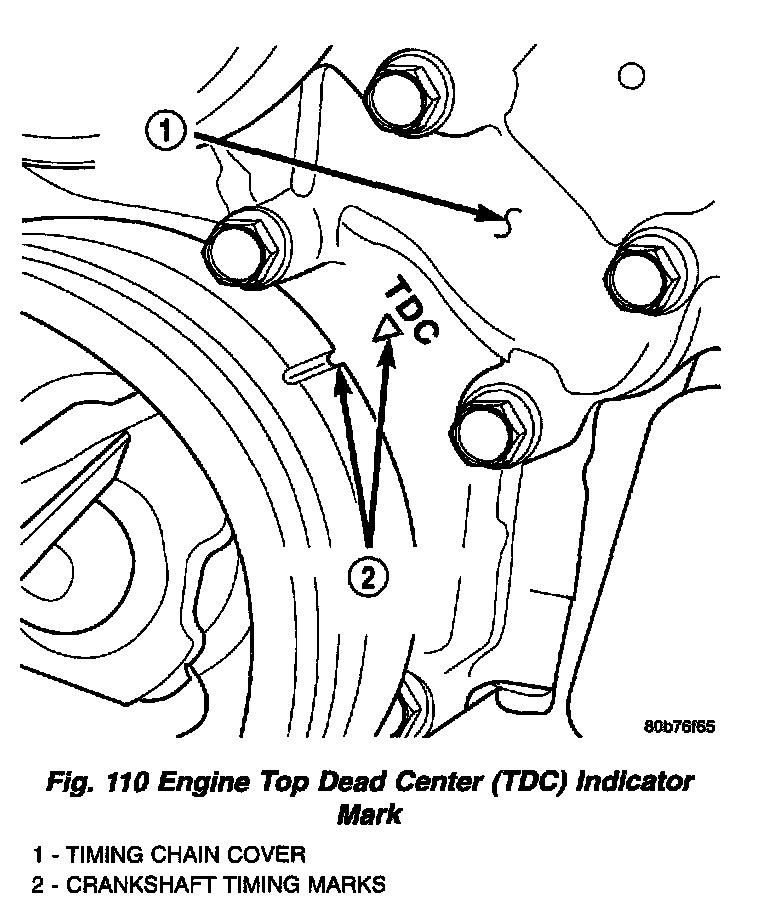 1

TDC

2

80b76f65

Fig. 110 Engine Top Dead Center (TDC) Indicator Mark

1 - TIMING CHAIN COVER
2 - CRANKSHAFT TIMING MARKS