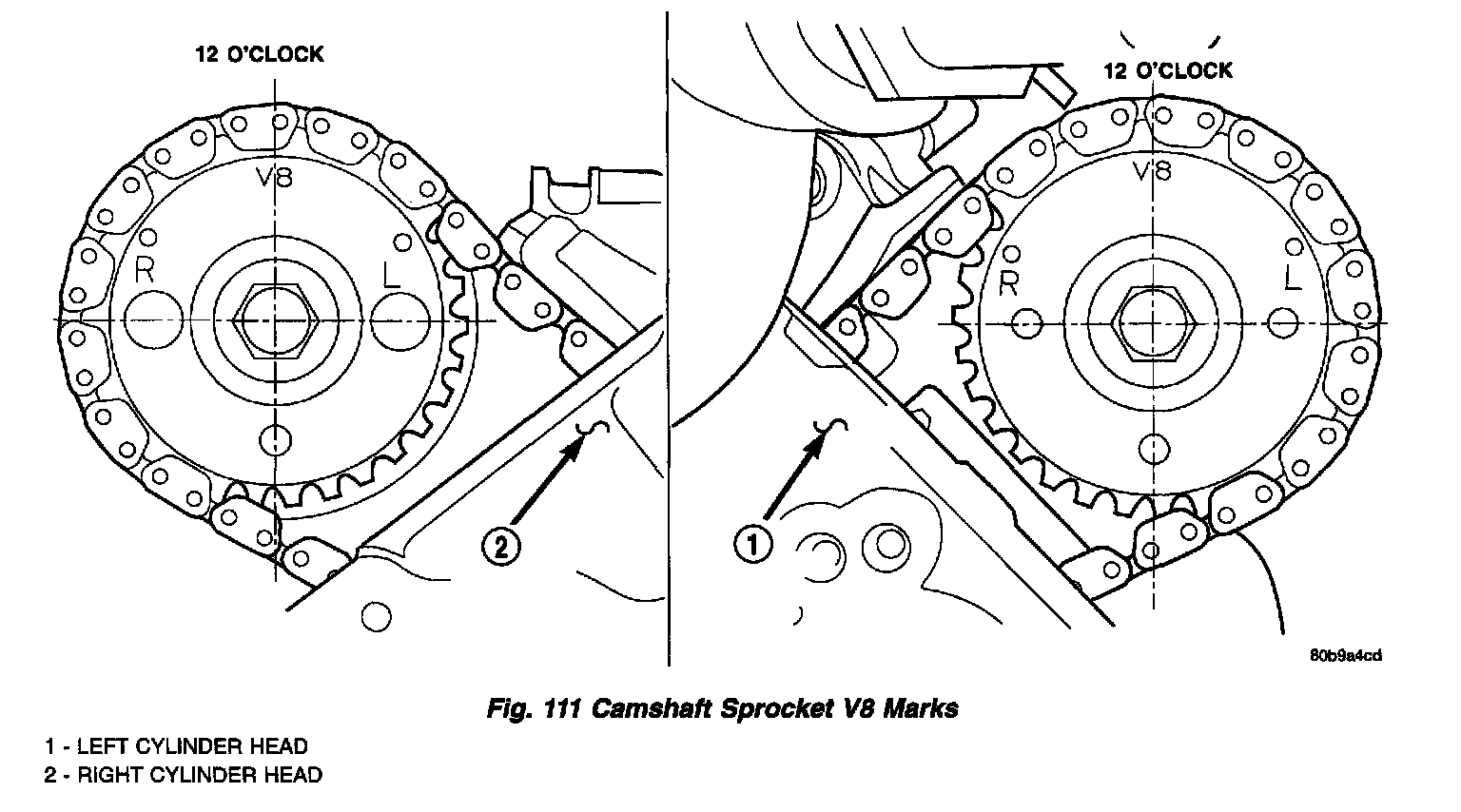 12 O'CLOCK

V8

R

L

2

12 O'CLOCK

V8

R

L

1

80b9a4cd

Fig. 111 Camshaft Sprocket V8 Marks

1 - LEFT CYLINDER HEAD
2 - RIGHT CYLINDER HEAD