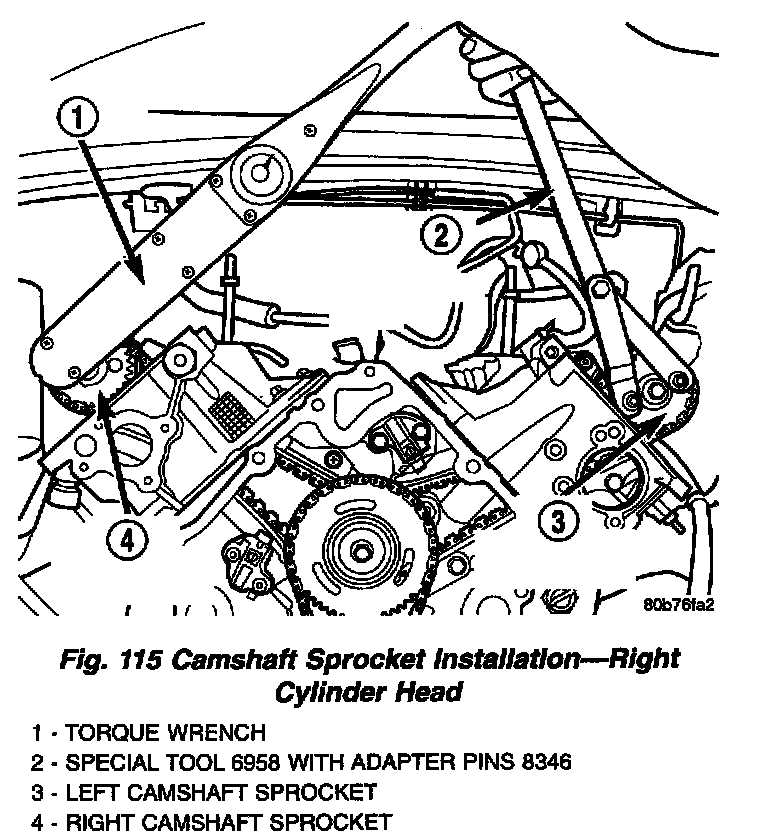 1

2

3

4

80b76fa2

Fig. 115 Camshaft Sprocket Installation—Right Cylinder Head

1 - TORQUE WRENCH
2 - SPECIAL TOOL 6958 WITH ADAPTER PINS 8346
3 - LEFT CAMSHAFT SPROCKET
4 - RIGHT CAMSHAFT SPROCKET