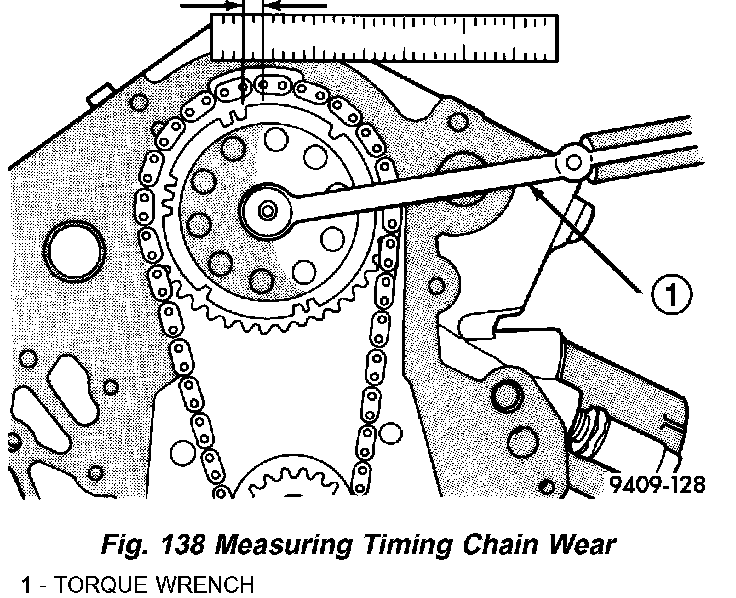 1

9409-128

Fig. 138 Measuring Timing Chain Wear

1 - TORQUE WRENCH