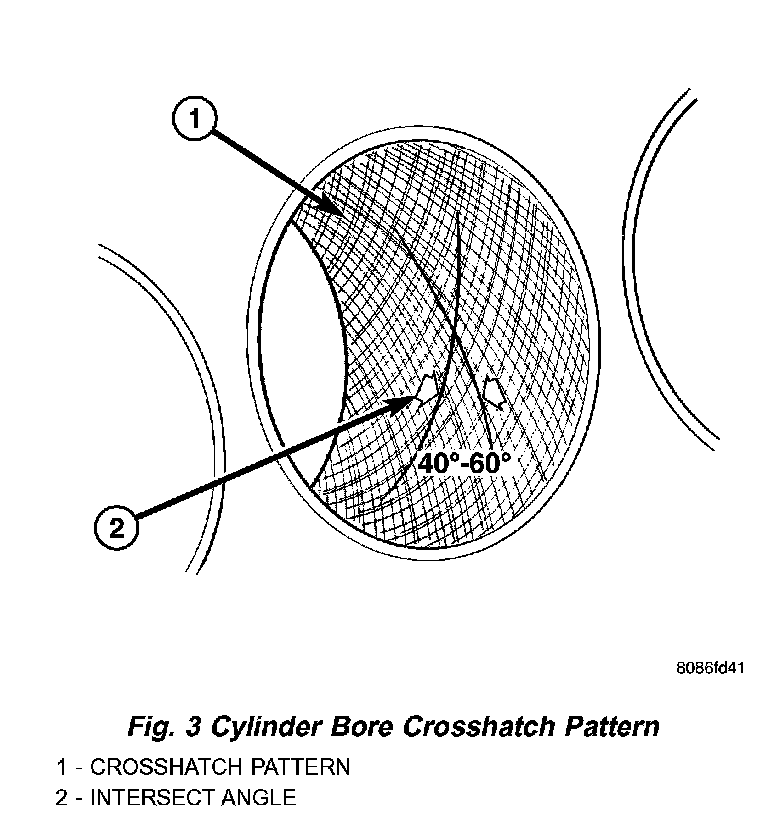 1

2

40°-60°

8086fd41

Fig. 3 Cylinder Bore Crosshatch Pattern

1 - CROSSHATCH PATTERN
2 - INTERSECT ANGLE