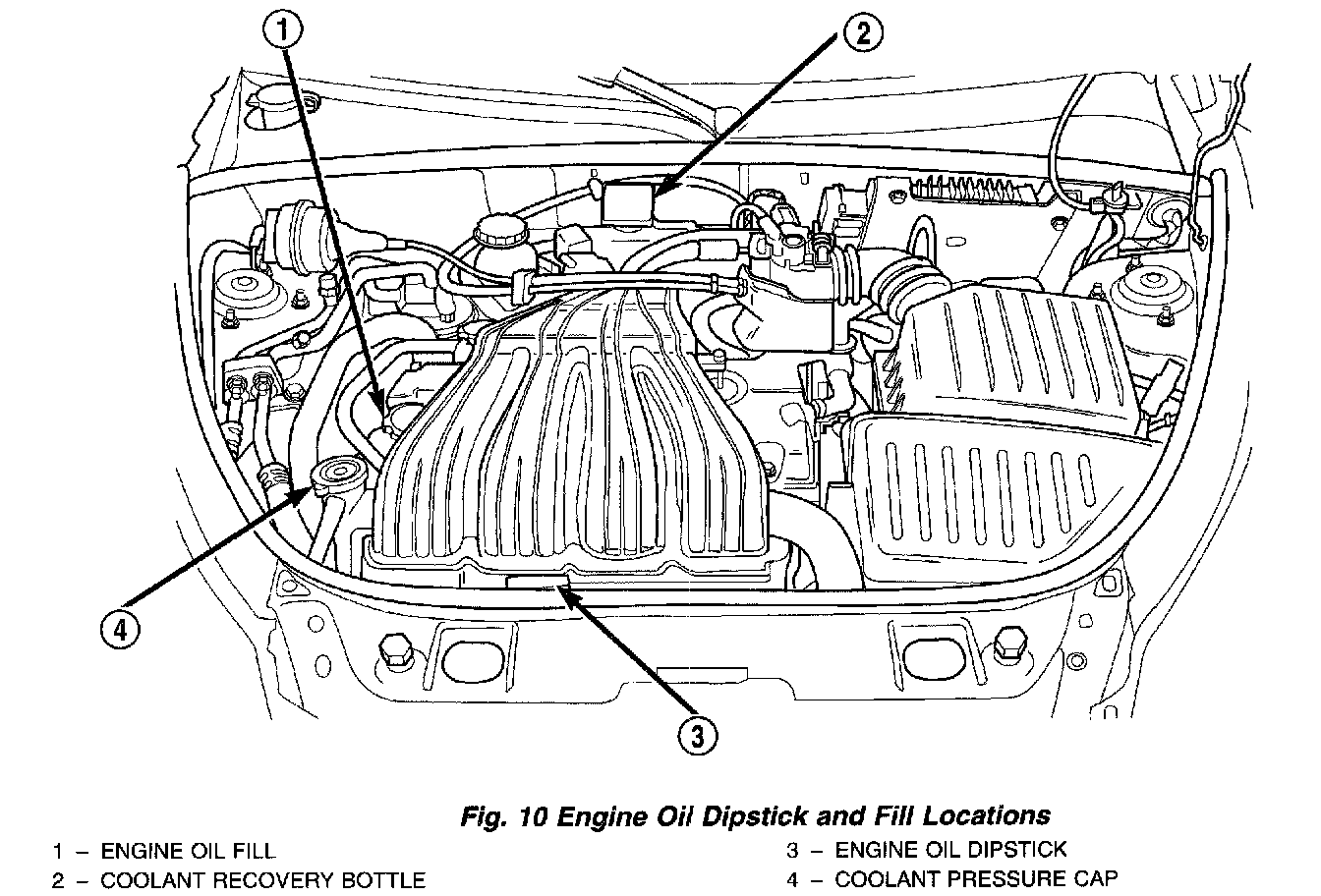 1

2

4

3

Fig. 10 Engine Oil Dipstick and Fill Locations

1 – ENGINE OIL FILL
2 – COOLANT RECOVERY BOTTLE
3 – ENGINE OIL DIPSTICK
4 – COOLANT PRESSURE CAP