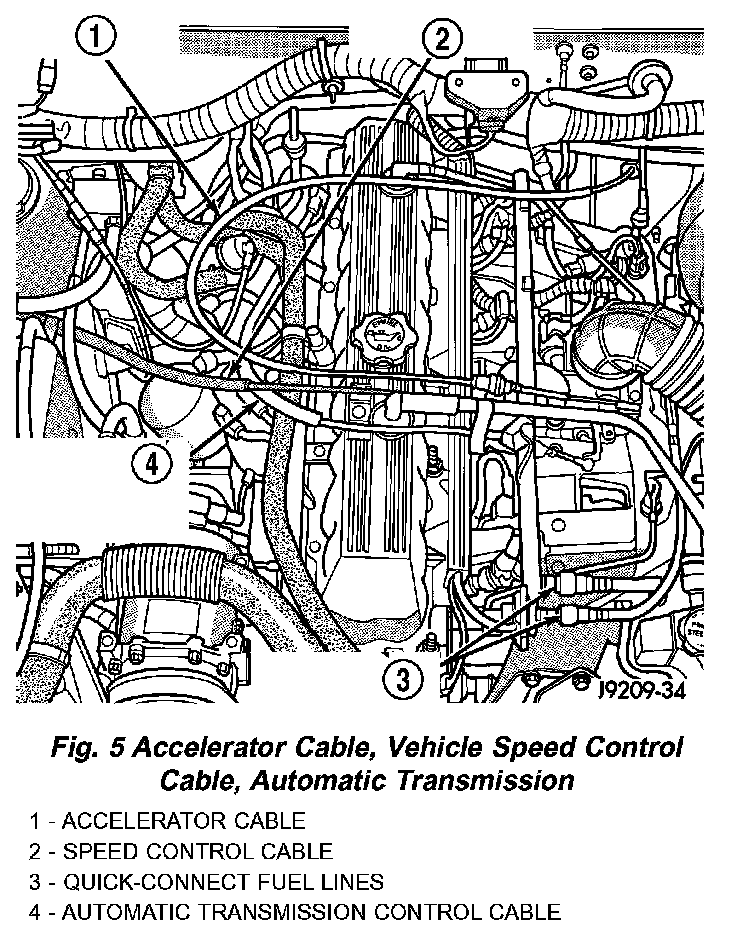 1
2
4
3
J9209-34

Fig. 5 Accelerator Cable, Vehicle Speed Control Cable, Automatic Transmission

1 - ACCELERATOR CABLE
2 - SPEED CONTROL CABLE
3 - QUICK-CONNECT FUEL LINES
4 - AUTOMATIC TRANSMISSION CONTROL CABLE