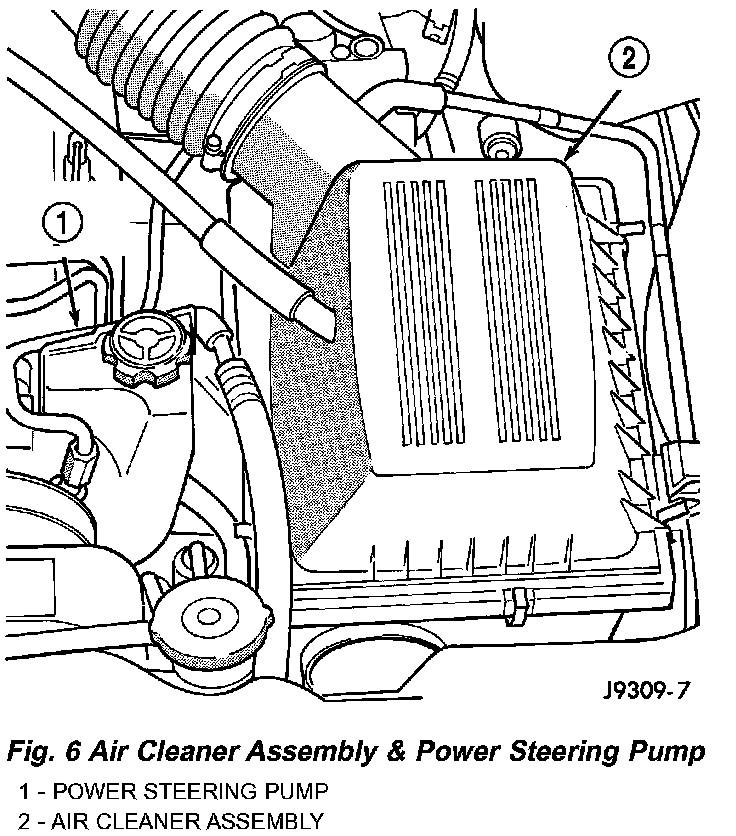 2

1

J9309-7

Fig. 6 Air Cleaner Assembly & Power Steering Pump

1 - POWER STEERING PUMP
2 - AIR CLEANER ASSEMBLY