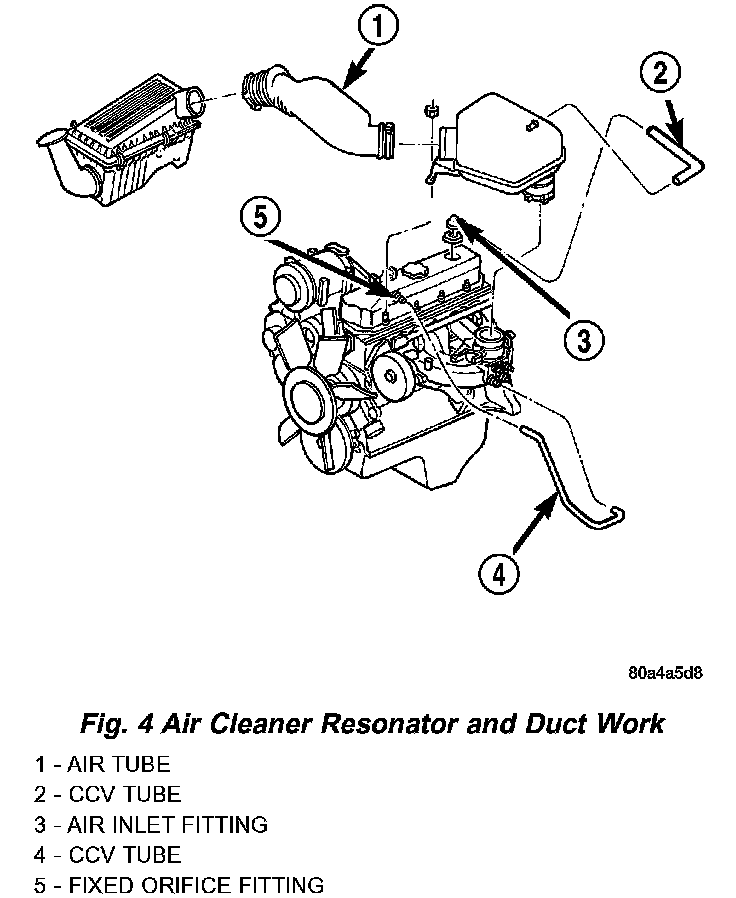 1

2

5

3

4

80a4a5d8

Fig. 4 Air Cleaner Resonator and Duct Work

1 - AIR TUBE
2 - CCV TUBE
3 - AIR INLET FITTING
4 - CCV TUBE
5 - FIXED ORIFICE FITTING