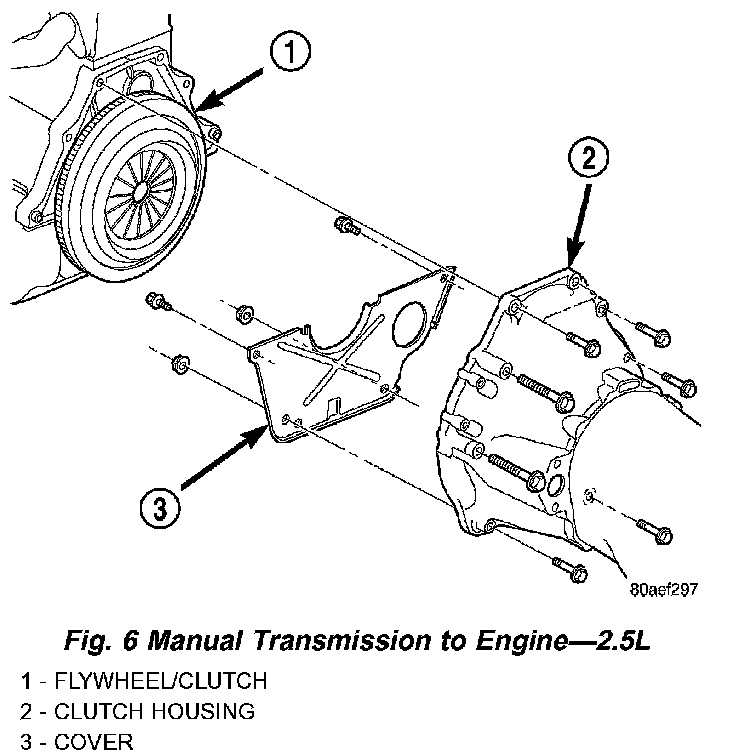 1

2

3

80aef297

Fig. 6 Manual Transmission to Engine—2.5L

1 - FLYWHEEL/CLUTCH
2 - CLUTCH HOUSING
3 - COVER