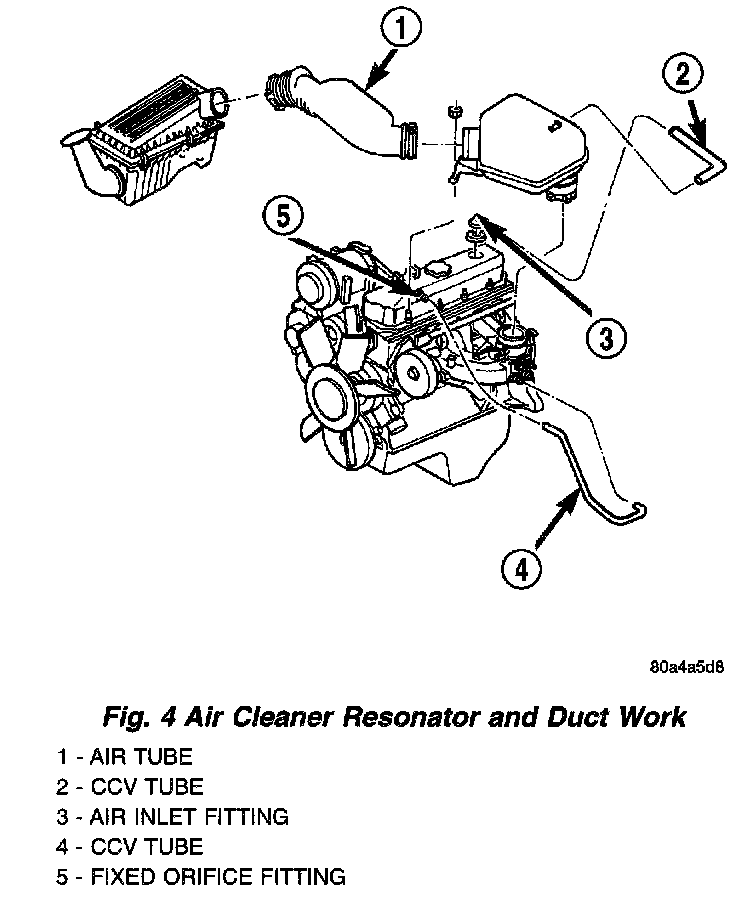 1

2

5

3

4

80a4a5d8

Fig. 4 Air Cleaner Resonator and Duct Work

1 - AIR TUBE
2 - CCV TUBE
3 - AIR INLET FITTING
4 - CCV TUBE
5 - FIXED ORIFICE FITTING