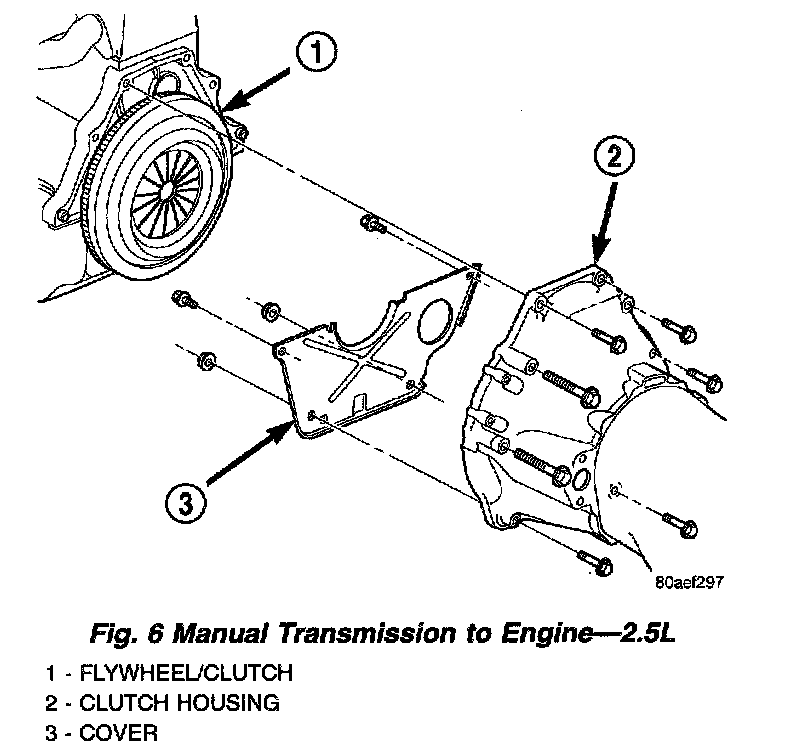 1

2

3

80aef297

Fig. 6 Manual Transmission to Engine—2.5L

1 - FLYWHEEL/CLUTCH
2 - CLUTCH HOUSING
3 - COVER