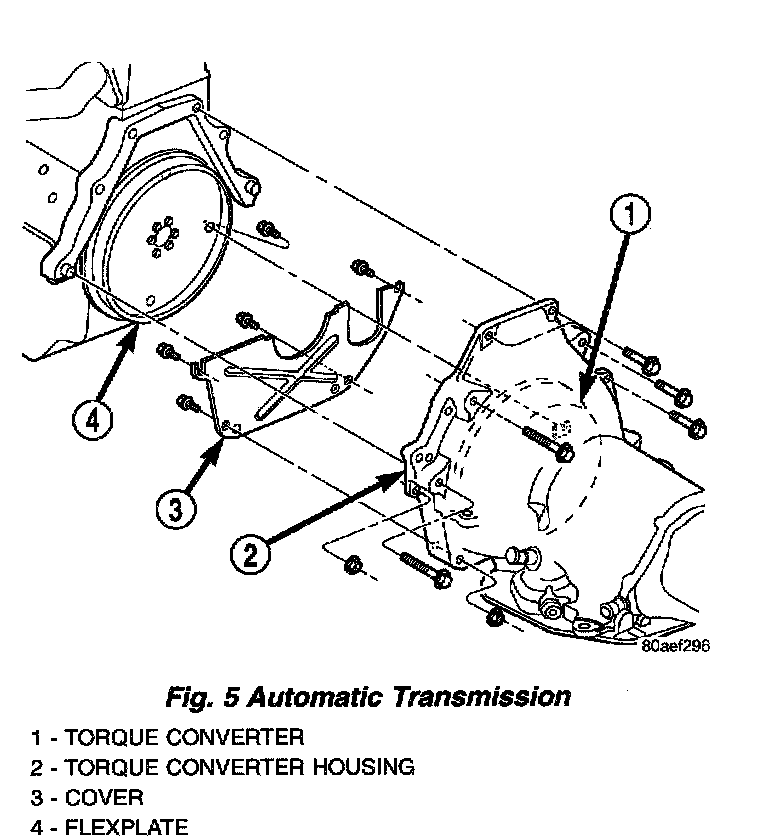 1

4

3

2

80aef296

Fig. 5 Automatic Transmission

1 - TORQUE CONVERTER
2 - TORQUE CONVERTER HOUSING
3 - COVER
4 - FLEXPLATE