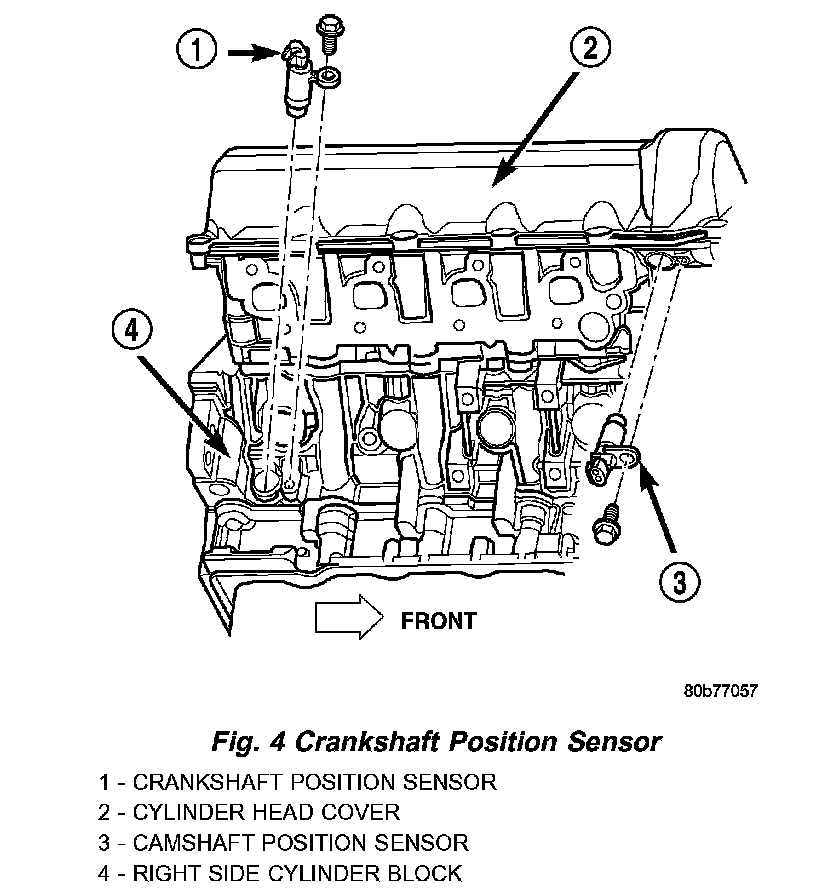 1

2

4

3

FRONT

80b77057

Fig. 4 Crankshaft Position Sensor

1 - CRANKSHAFT POSITION SENSOR
2 - CYLINDER HEAD COVER
3 - CAMSHAFT POSITION SENSOR
4 - RIGHT SIDE CYLINDER BLOCK