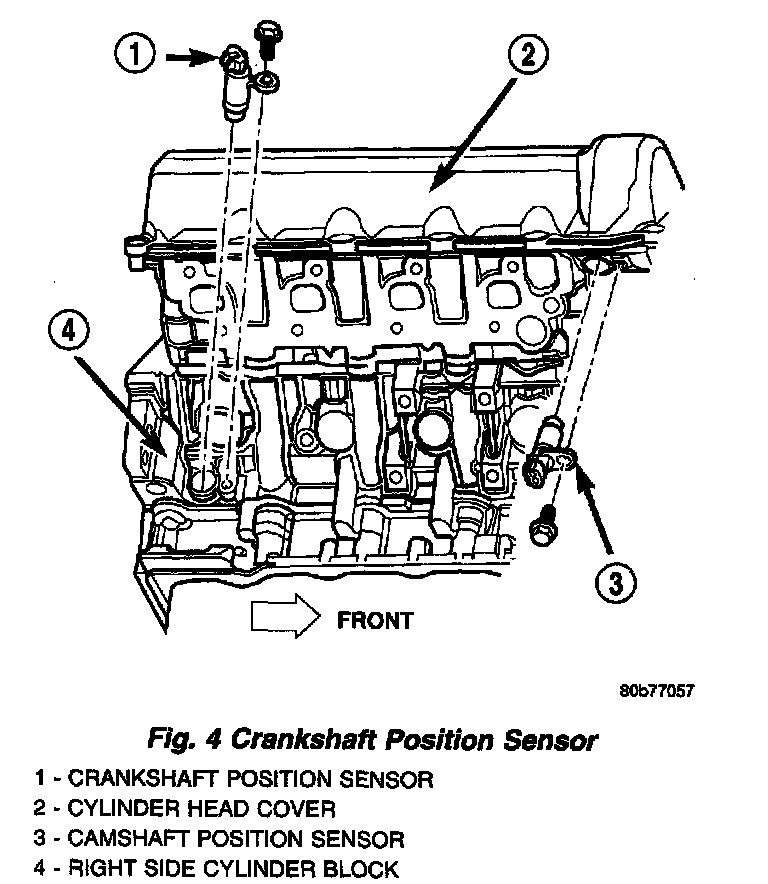 1
2
4
3
FRONT
80b77057
Fig. 4 Crankshaft Position Sensor
1 - CRANKSHAFT POSITION SENSOR
2 - CYLINDER HEAD COVER
3 - CAMSHAFT POSITION SENSOR
4 - RIGHT SIDE CYLINDER BLOCK