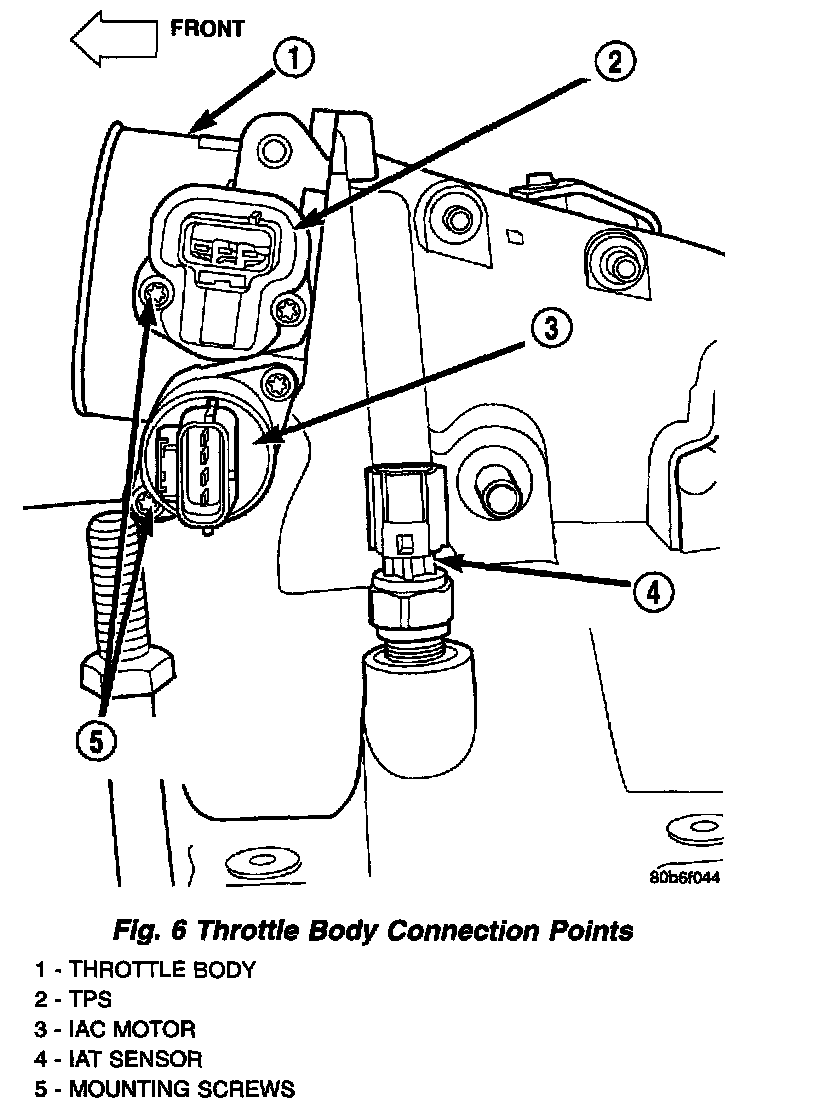 FRONT

1

2

3

4

5

80b6f044

Fig. 6 Throttle Body Connection Points

1 - THROTTLE BODY
2 - TPS
3 - IAC MOTOR
4 - IAT SENSOR
5 - MOUNTING SCREWS