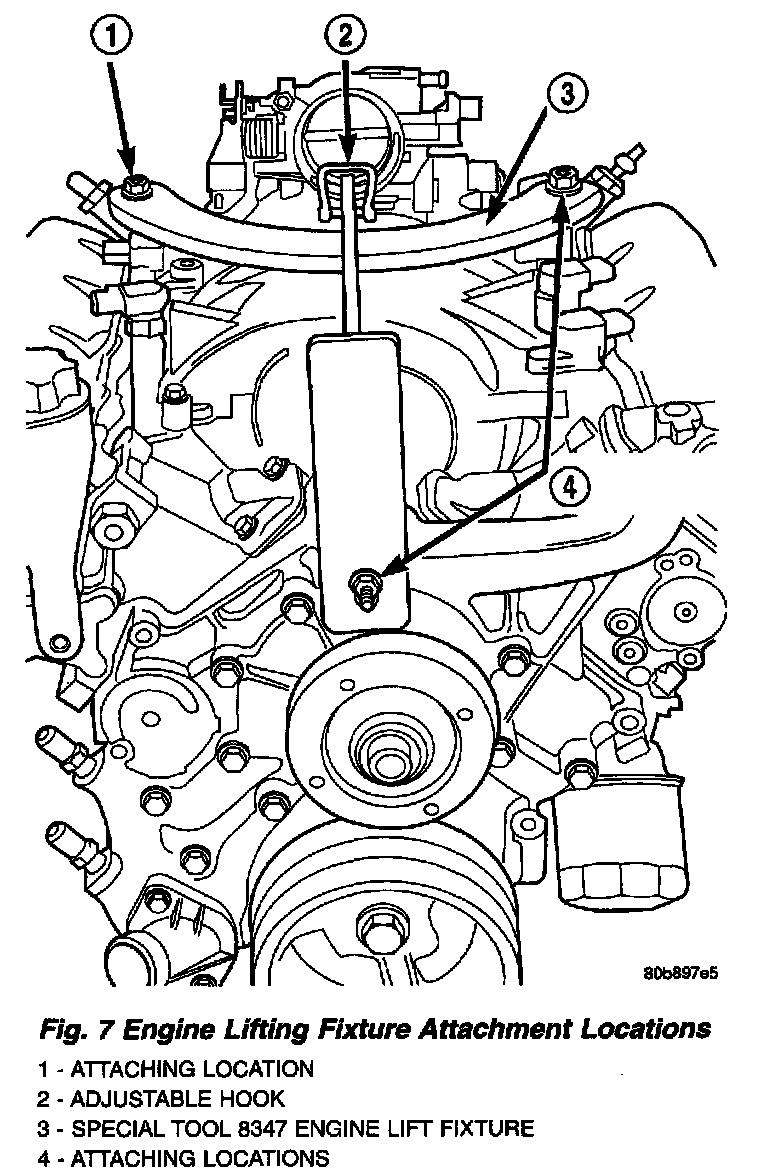 1
2
3
4

80b897e5

Fig. 7 Engine Lifting Fixture Attachment Locations

1 - ATTACHING LOCATION
2 - ADJUSTABLE HOOK
3 - SPECIAL TOOL 8347 ENGINE LIFT FIXTURE
4 - ATTACHING LOCATIONS