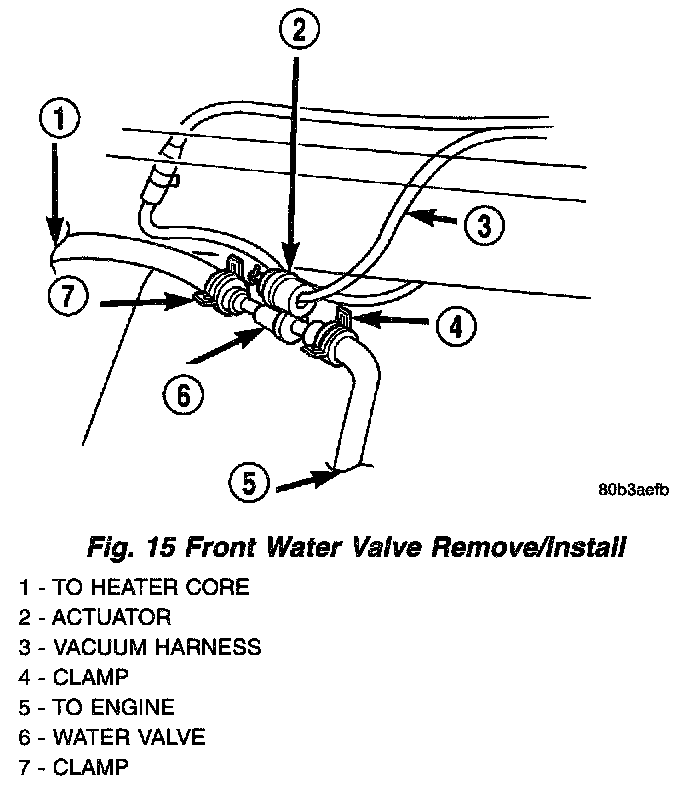 2

1

3

7

4

6

5

80b3aefb

Fig. 15 Front Water Valve Remove/Install

1 - TO HEATER CORE
2 - ACTUATOR
3 - VACUUM HARNESS
4 - CLAMP
5 - TO ENGINE
6 - WATER VALVE
7 - CLAMP