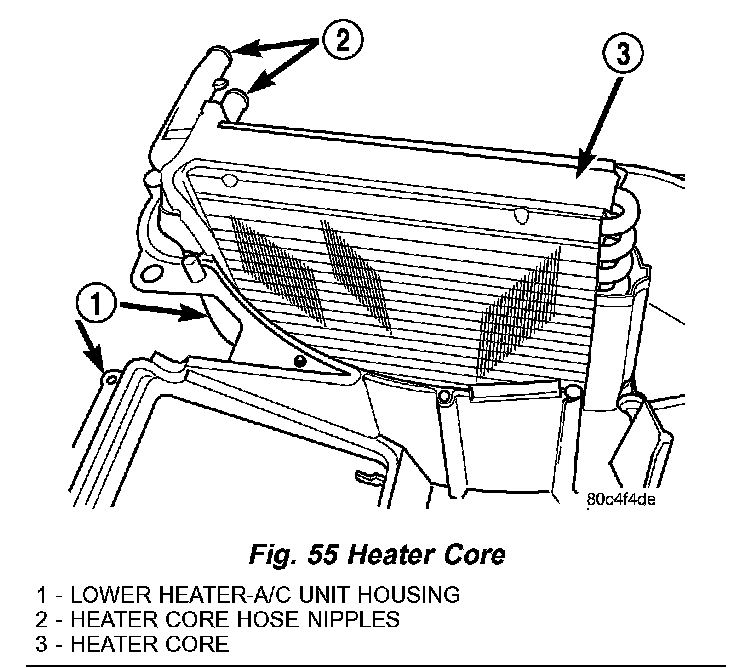 2
3
1
80c4f4de

Fig. 55 Heater Core

1 - LOWER HEATER-A/C UNIT HOUSING
2 - HEATER CORE HOSE NIPPLES
3 - HEATER CORE