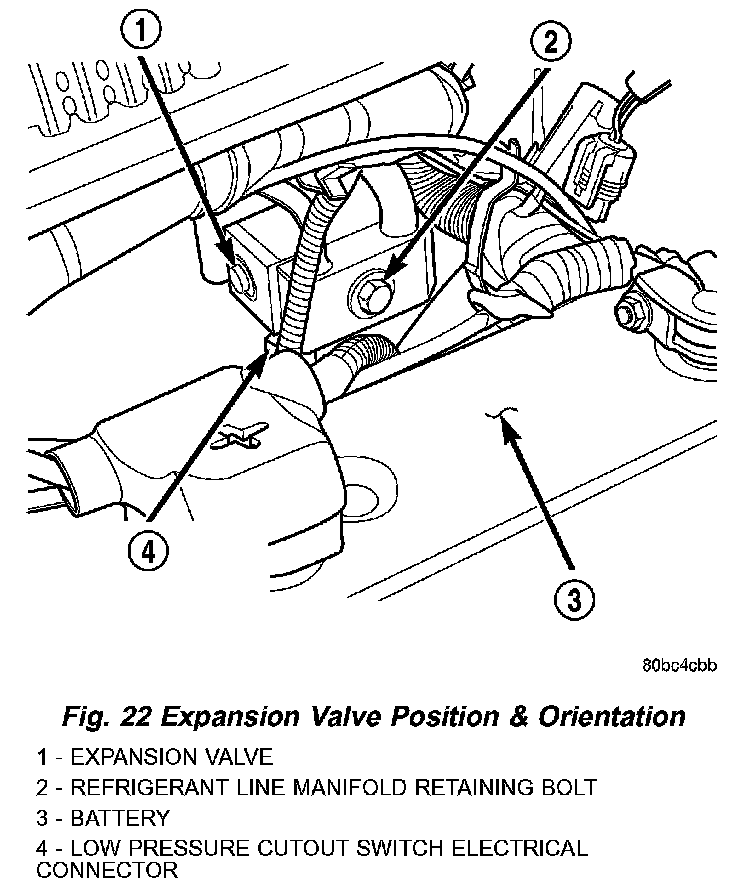 1

2

4

3

80bc4cbb

Fig. 22 Expansion Valve Position & Orientation

1 - EXPANSION VALVE
2 - REFRIGERANT LINE MANIFOLD RETAINING BOLT
3 - BATTERY
4 - LOW PRESSURE CUTOUT SWITCH ELECTRICAL CONNECTOR