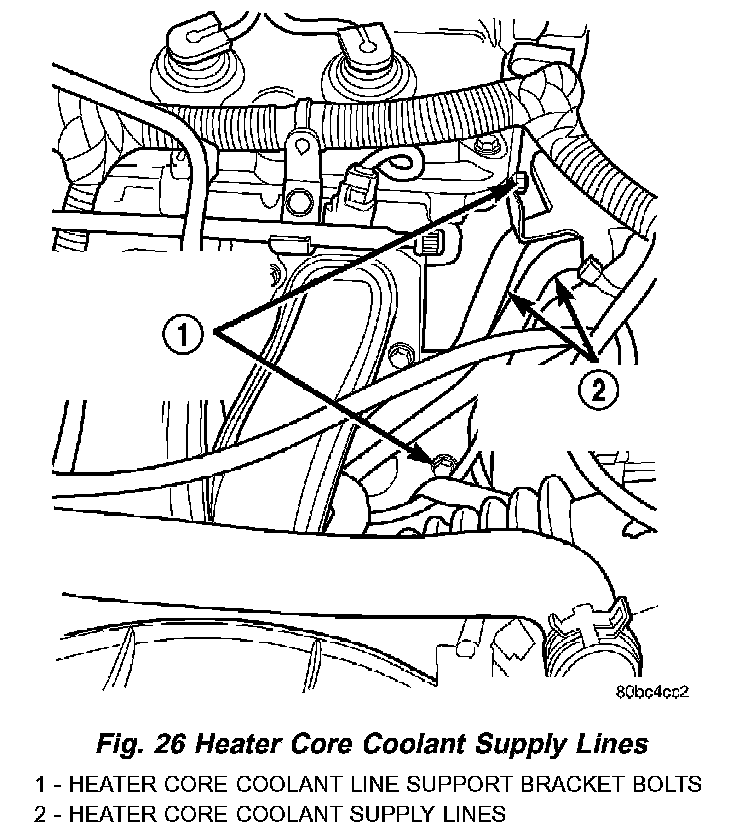 1

2

80bc4cc2

Fig. 26 Heater Core Coolant Supply Lines

1 - HEATER CORE COOLANT LINE SUPPORT BRACKET BOLTS
2 - HEATER CORE COOLANT SUPPLY LINES