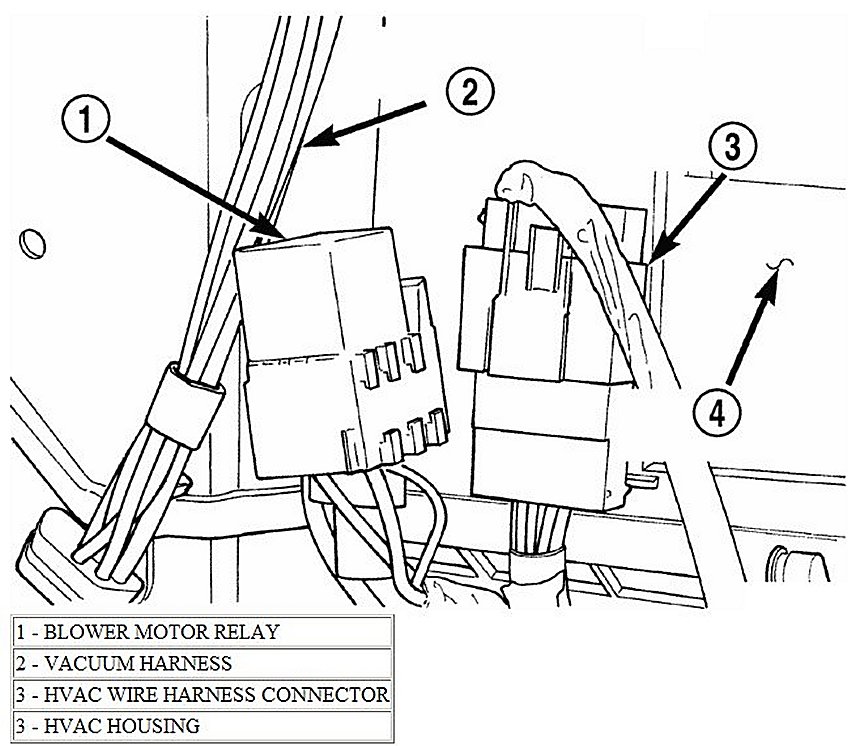 1

2

3

4

| 1 - BLOWER MOTOR RELAY |
|---|
| 2 - VACUUM HARNESS |
| 3 - HVAC WIRE HARNESS CONNECTOR |
| 3 - HVAC HOUSING |