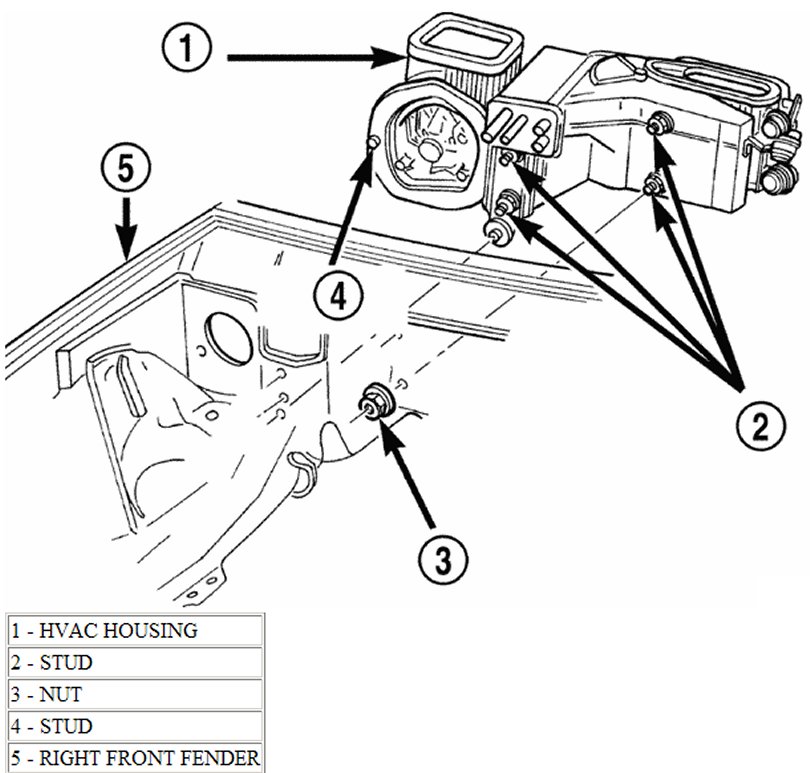 1

5

4

2

3

| 1 - HVAC HOUSING |
|---|
| 2 - STUD |
| 3 - NUT |
| 4 - STUD |
| 5 - RIGHT FRONT FENDER |