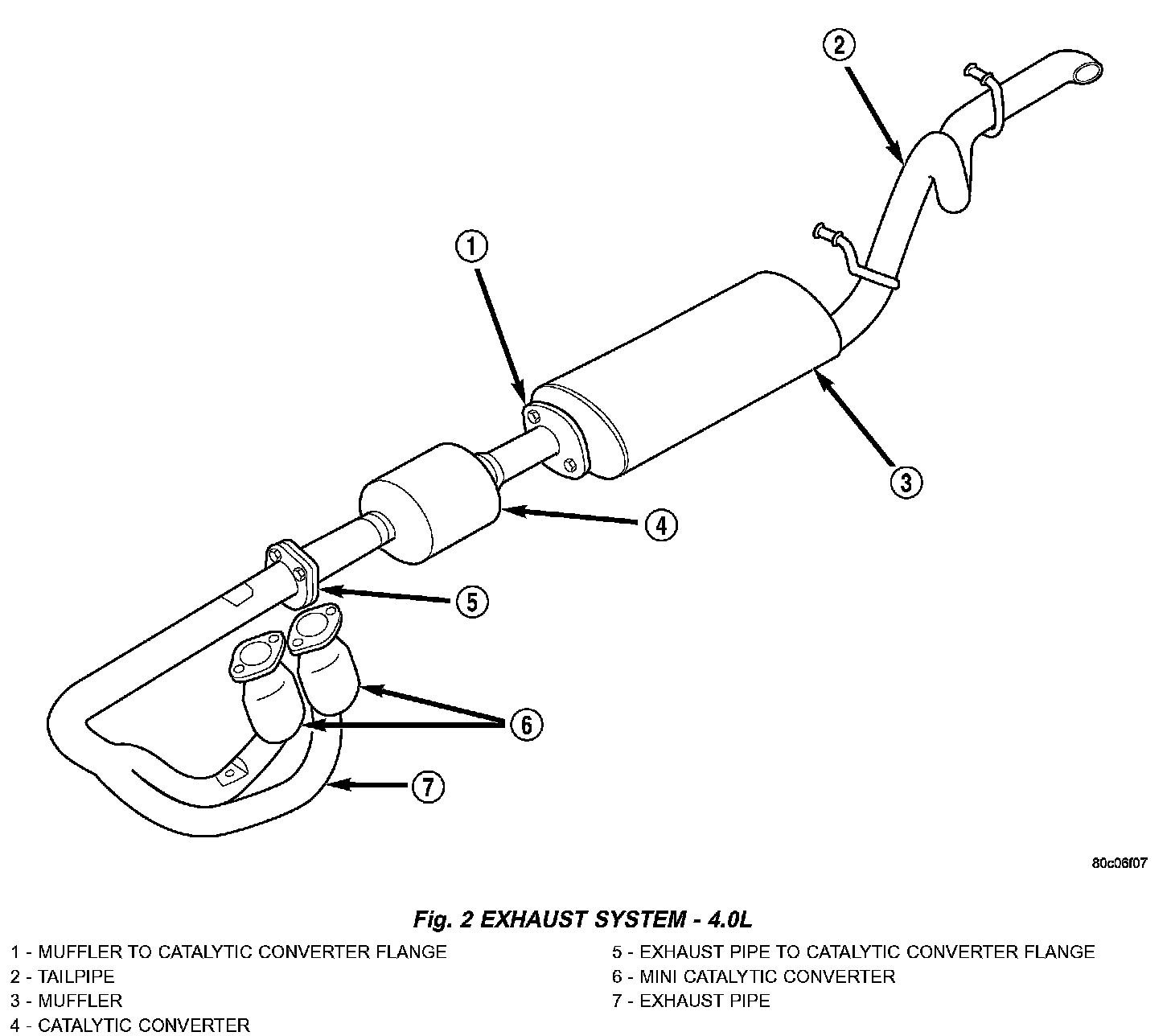 2

1

3

4

5

6

7

80c06f07

Fig. 2 EXHAUST SYSTEM - 4.0L

1 - MUFFLER TO CATALYTIC CONVERTER FLANGE
2 - TAILPIPE
3 - MUFFLER
4 - CATALYTIC CONVERTER

5 - EXHAUST PIPE TO CATALYTIC CONVERTER FLANGE
6 - MINI CATALYTIC CONVERTER
7 - EXHAUST PIPE