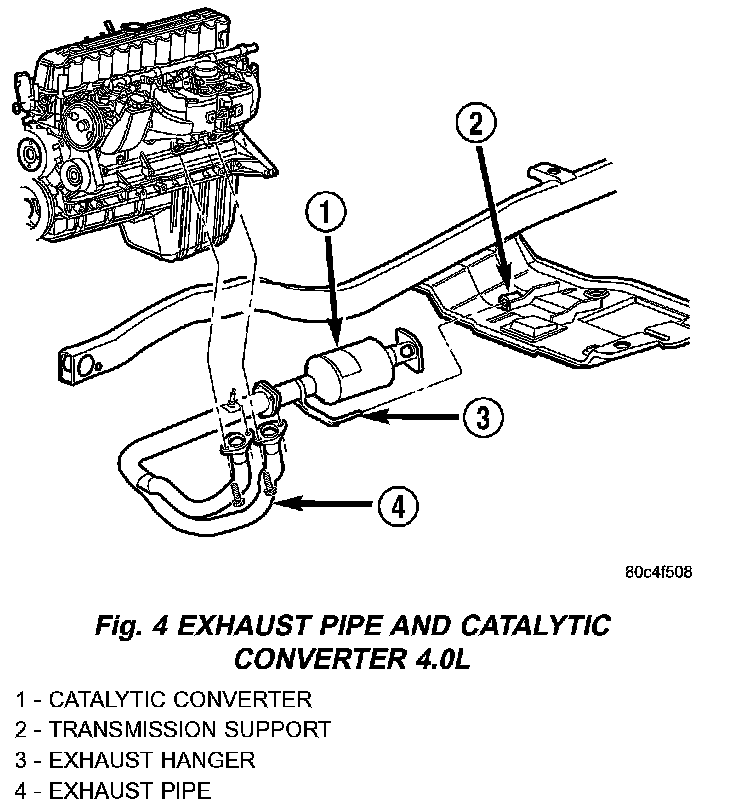 2

1

3

4

80c4f508

Fig. 4 EXHAUST PIPE AND CATALYTIC CONVERTER 4.0L

1 - CATALYTIC CONVERTER
2 - TRANSMISSION SUPPORT
3 - EXHAUST HANGER
4 - EXHAUST PIPE