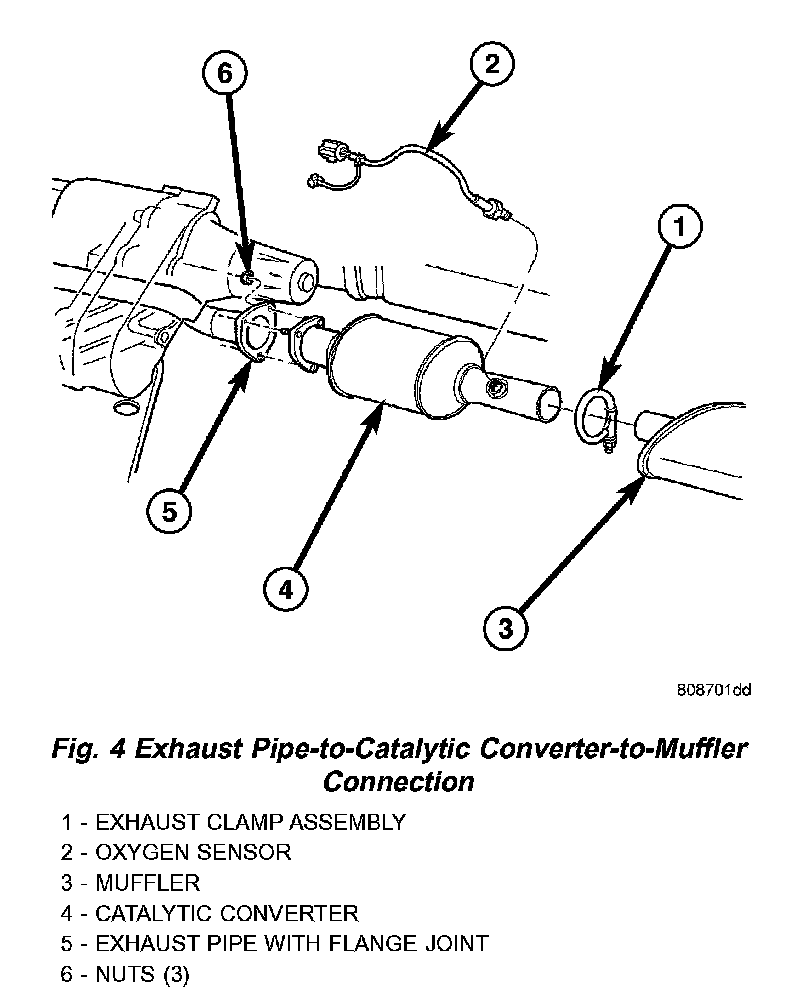 6

2

1

5

4

3

808701dd

Fig. 4 Exhaust Pipe-to-Catalytic Converter-to-Muffler Connection

1 - EXHAUST CLAMP ASSEMBLY
2 - OXYGEN SENSOR
3 - MUFFLER
4 - CATALYTIC CONVERTER
5 - EXHAUST PIPE WITH FLANGE JOINT
6 - NUTS (3)