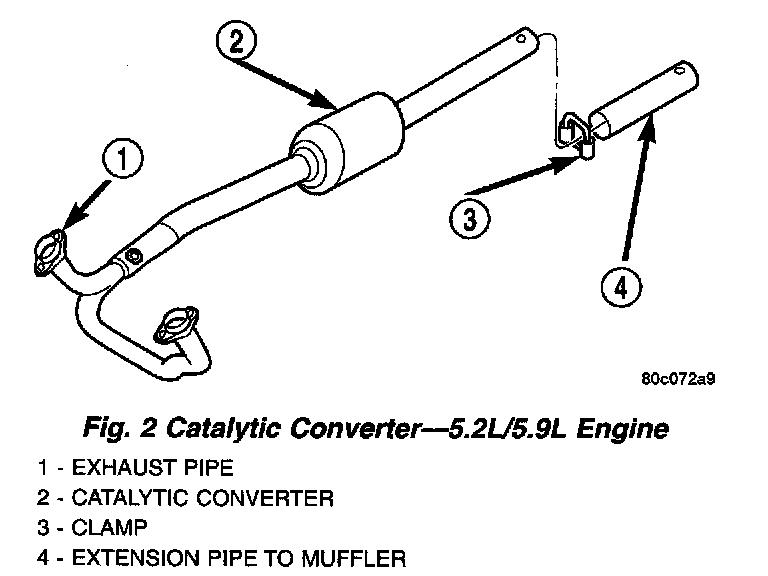 2

1

3

4

80c072a9

Fig. 2 Catalytic Converter—5.2L/5.9L Engine

1 - EXHAUST PIPE
2 - CATALYTIC CONVERTER
3 - CLAMP
4 - EXTENSION PIPE TO MUFFLER