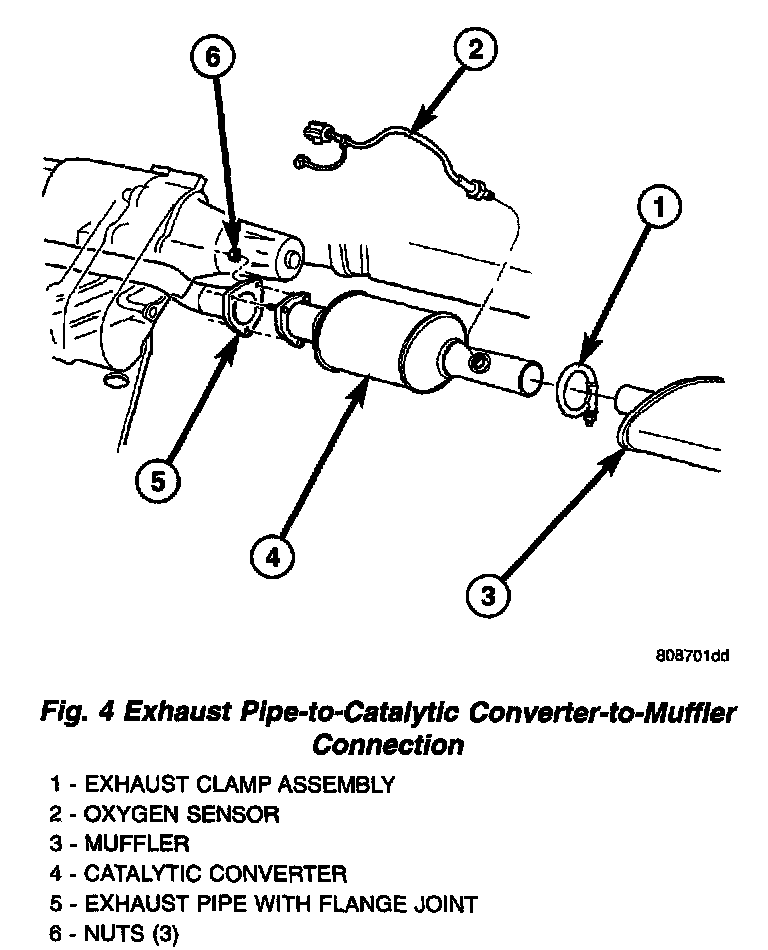 6

2

1

5

4

3

808701dd

Fig. 4 Exhaust Pipe-to-Catalytic Converter-to-Muffler Connection

1 - EXHAUST CLAMP ASSEMBLY
2 - OXYGEN SENSOR
3 - MUFFLER
4 - CATALYTIC CONVERTER
5 - EXHAUST PIPE WITH FLANGE JOINT
6 - NUTS (3)