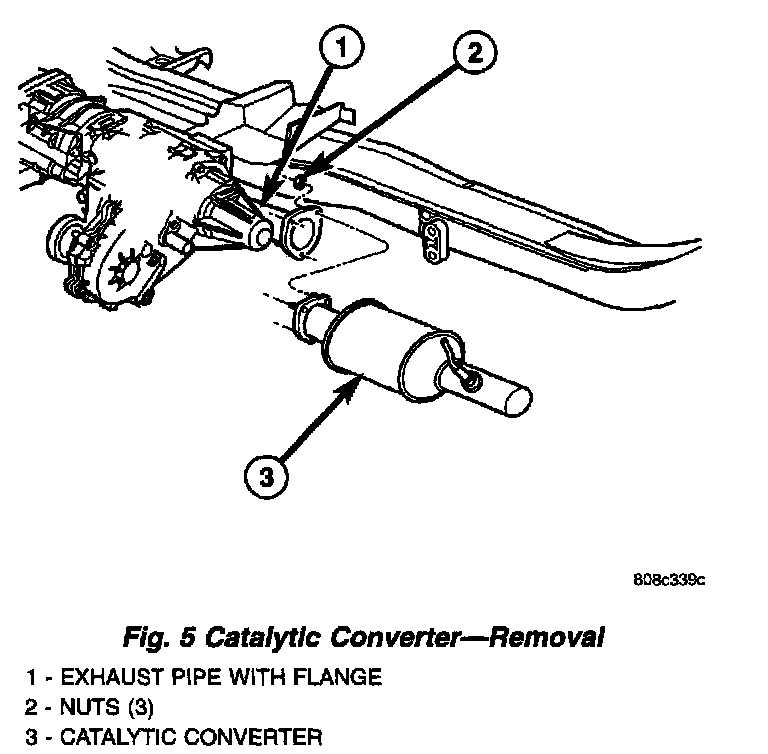 1

2

3

808c339c

Fig. 5 Catalytic Converter—Removal

1 - EXHAUST PIPE WITH FLANGE
2 - NUTS (3)
3 - CATALYTIC CONVERTER