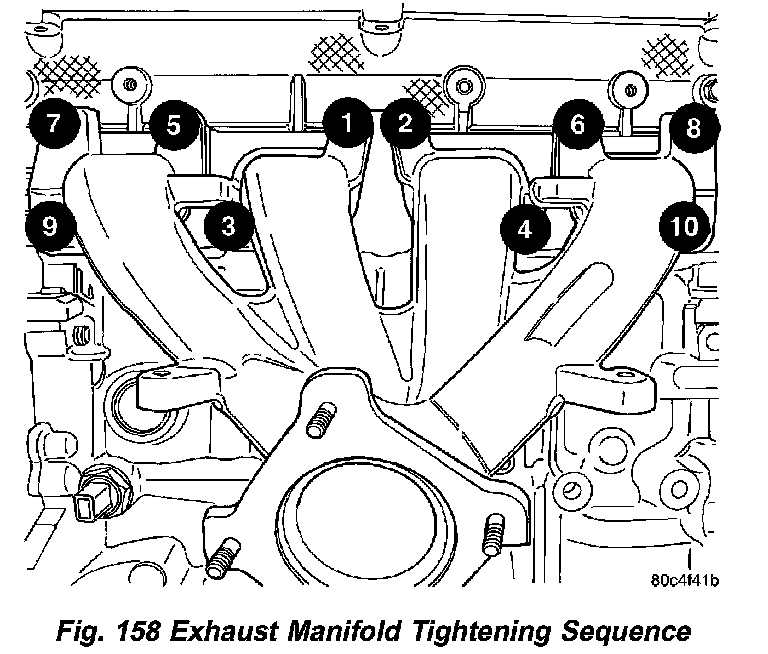 7
5
1
2
6
8
9
3
4
10
80c4f41b

Fig. 158 Exhaust Manifold Tightening Sequence