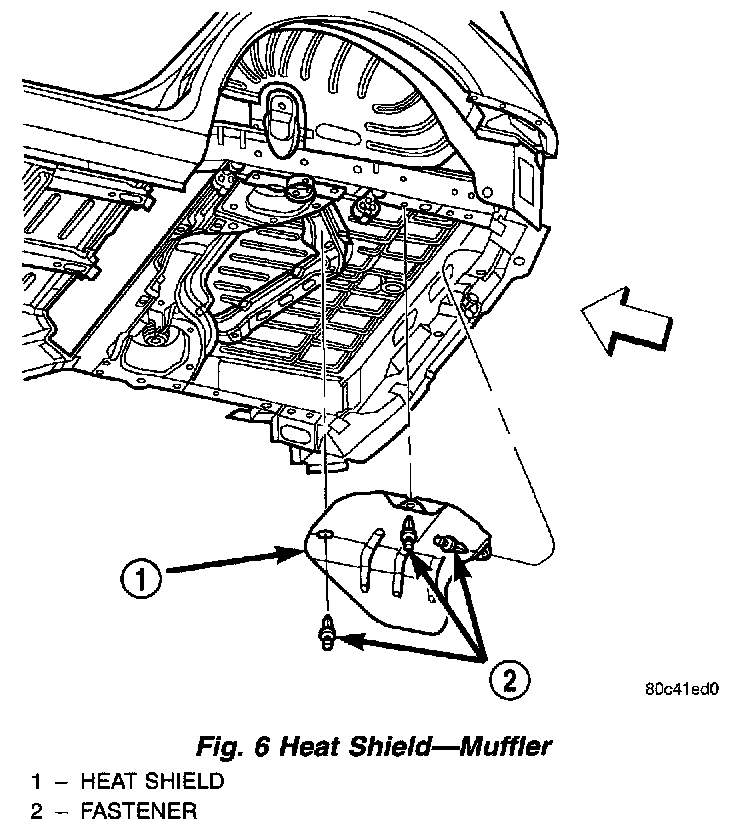 1

2

80c41ed0

Fig. 6 Heat Shield—Muffler

1 – HEAT SHIELD

2 – FASTENER