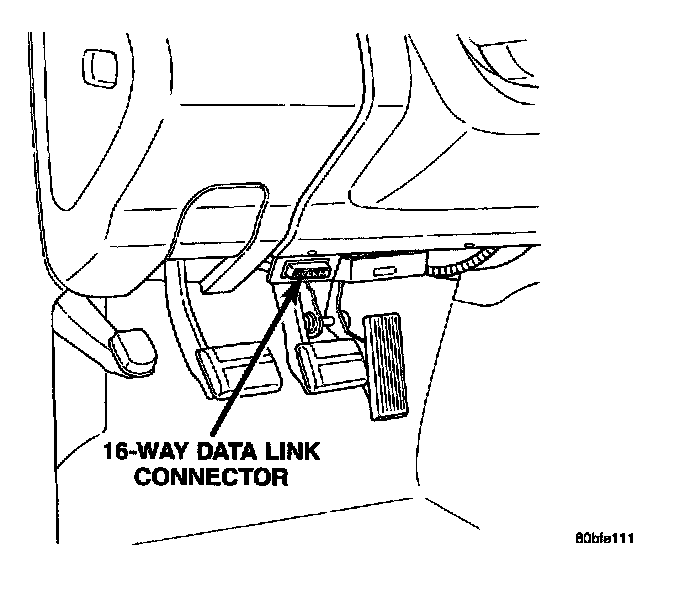 16-WAY DATA LINK CONNECTOR

80bfe111