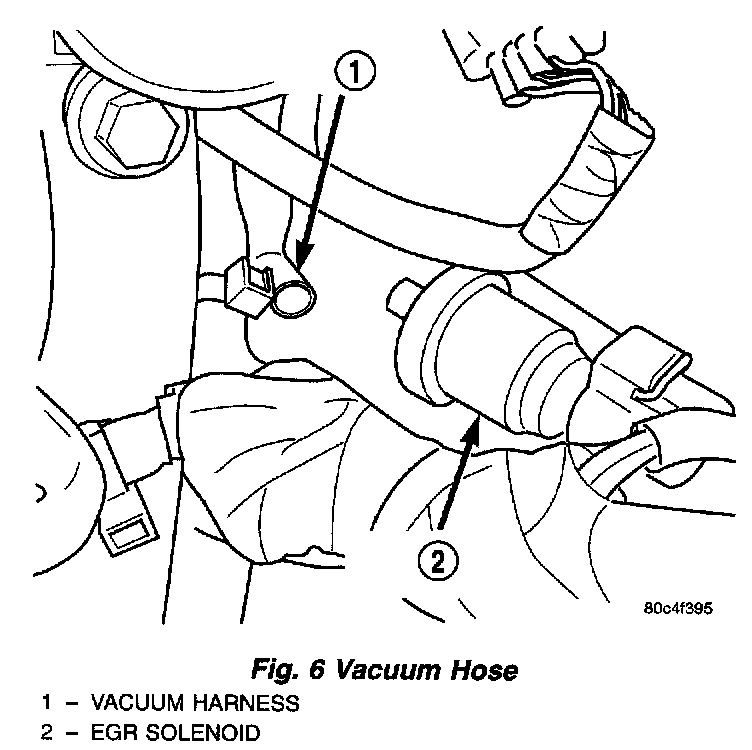 1

2

80c4f395

Fig. 6 Vacuum Hose

1 – VACUUM HARNESS
2 – EGR SOLENOID