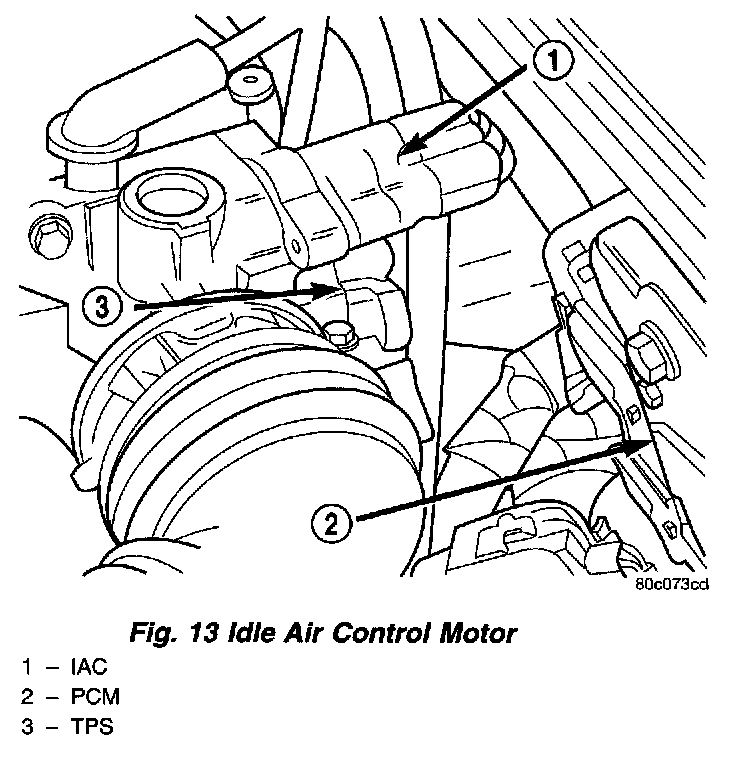 1
3
2
80c073cd

Fig. 13 Idle Air Control Motor
1 – IAC
2 – PCM
3 – TPS