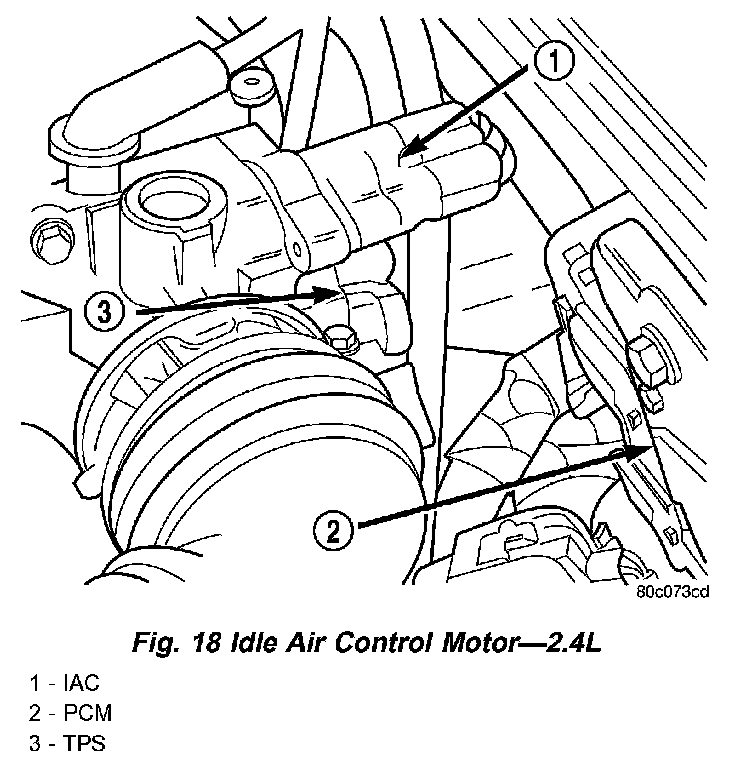 1
3
2
80c073cd

Fig. 18 Idle Air Control Motor—2.4L

1 - IAC
2 - PCM
3 - TPS