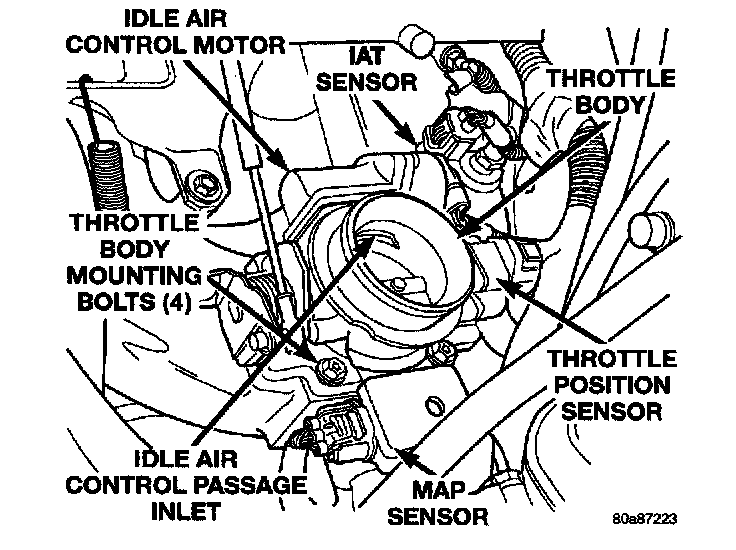 IDLE AIR CONTROL MOTOR

IAT SENSOR

THROTTLE BODY

THROTTLE BODY MOUNTING BOLTS (4)

THROTTLE POSITION SENSOR

IDLE AIR CONTROL PASSAGE INLET

MAP SENSOR

80a87223