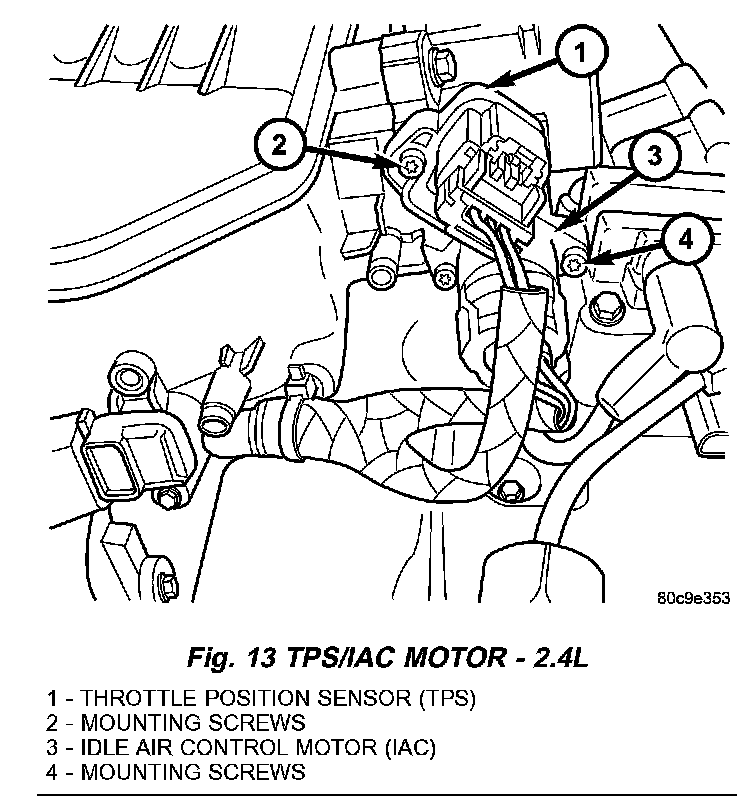 1

2

3

4

80c9e353

Fig. 13 TPS/IAC MOTOR - 2.4L

1 - THROTTLE POSITION SENSOR (TPS)
2 - MOUNTING SCREWS
3 - IDLE AIR CONTROL MOTOR (IAC)
4 - MOUNTING SCREWS