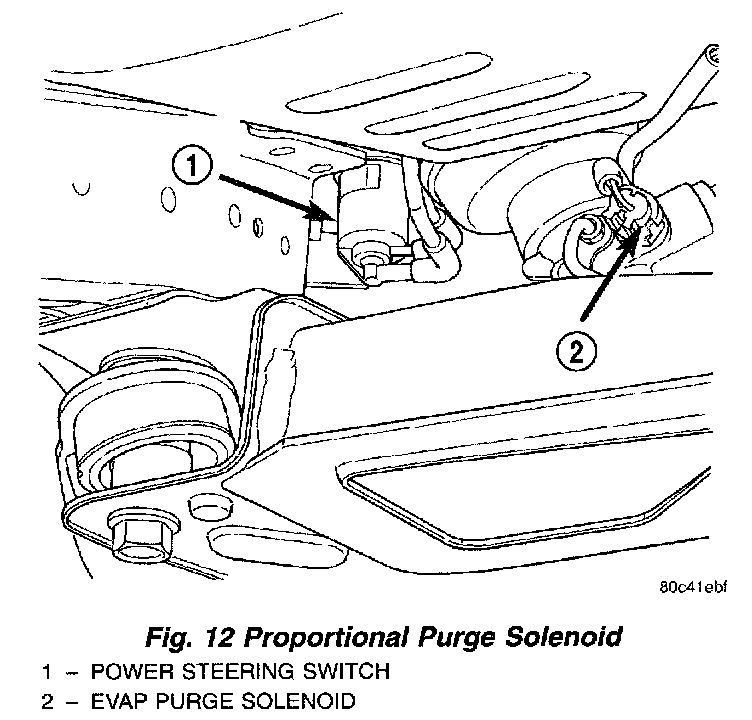 1

2

80c41ebf

Fig. 12 Proportional Purge Solenoid

1 – POWER STEERING SWITCH
2 – EVAP PURGE SOLENOID