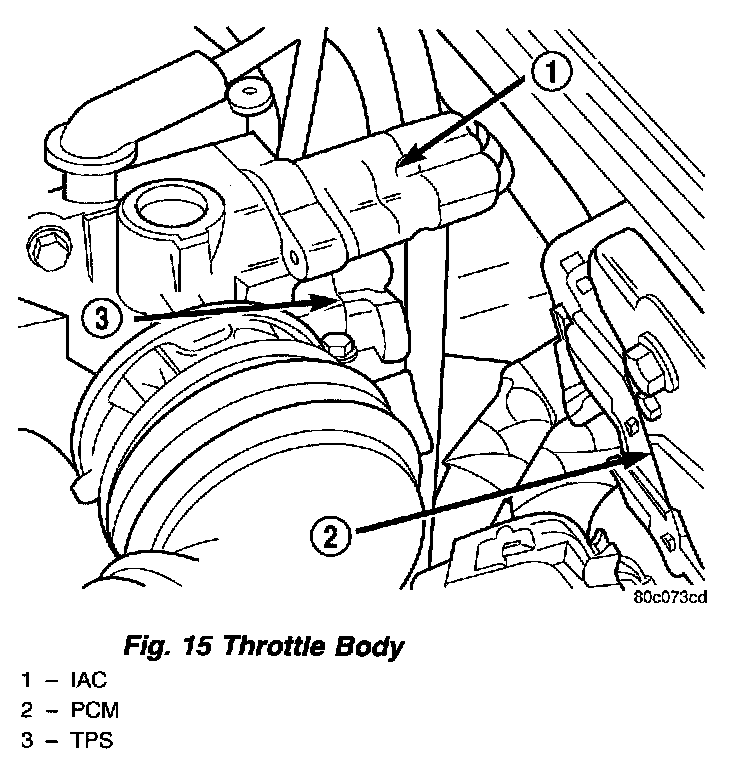 1
3
2
80c073cd

Fig. 15 Throttle Body

1 – IAC
2 – PCM
3 – TPS