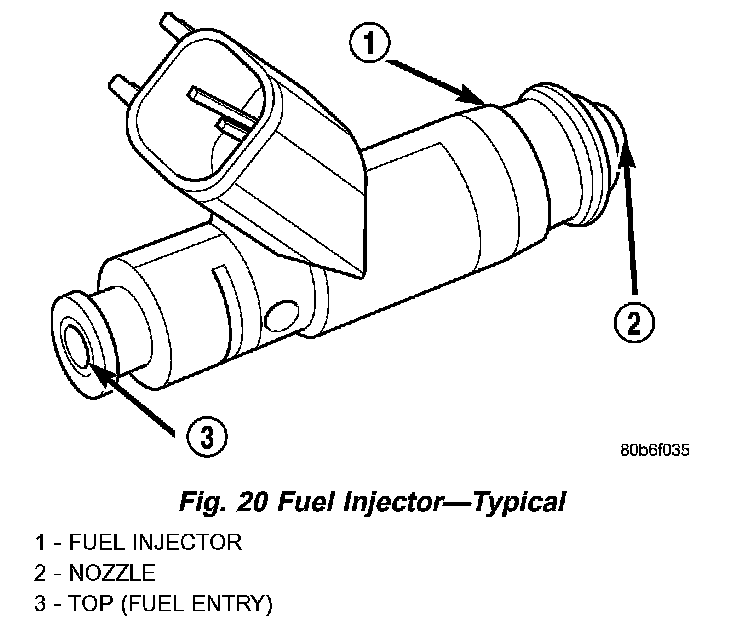 1

2

3

80b6f035

Fig. 20 Fuel Injector—Typical

1 - FUEL INJECTOR
2 - NOZZLE
3 - TOP (FUEL ENTRY)