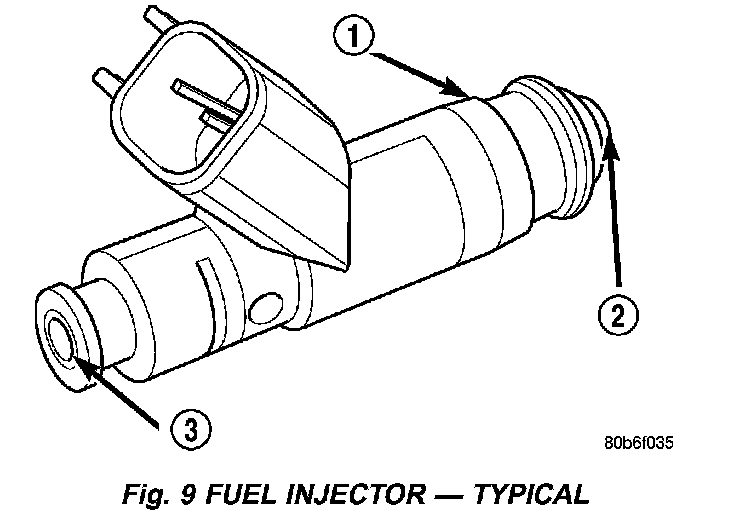 1

2

3

80b6f035

Fig. 9 FUEL INJECTOR — TYPICAL