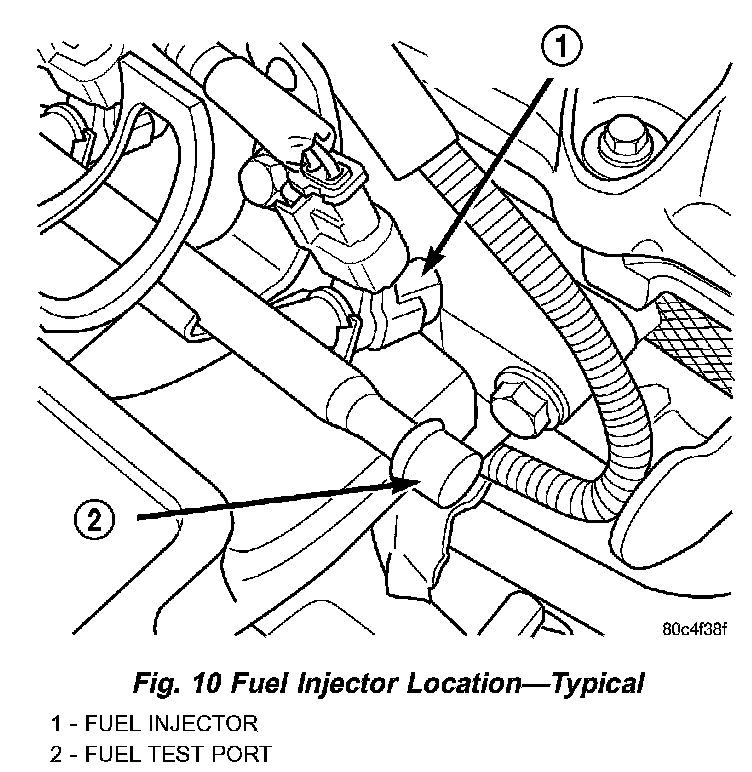 1

2

80c4f38f

Fig. 10 Fuel Injector Location—Typical

1 - FUEL INJECTOR
2 - FUEL TEST PORT